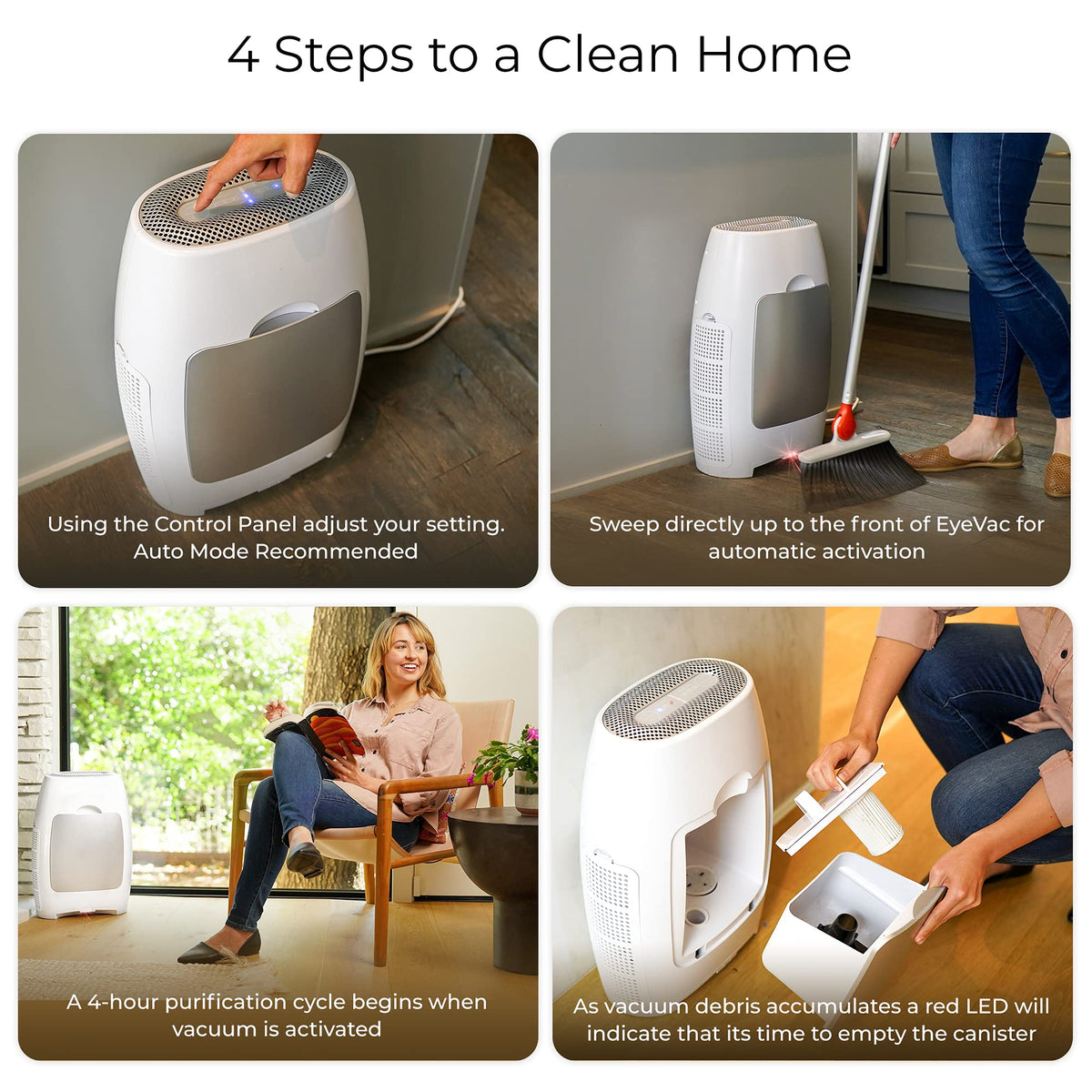 4 Steps to a Clean Home

Using the Control Panel adjust your setting. Auto Mode Recommended

Sweep directly up to the front of EyeVac for automatic activation

A 4-hour purification cycle begins when vacuum is activated

As vacuum debris accumulates a red LED will indicate that its time to empty the canister