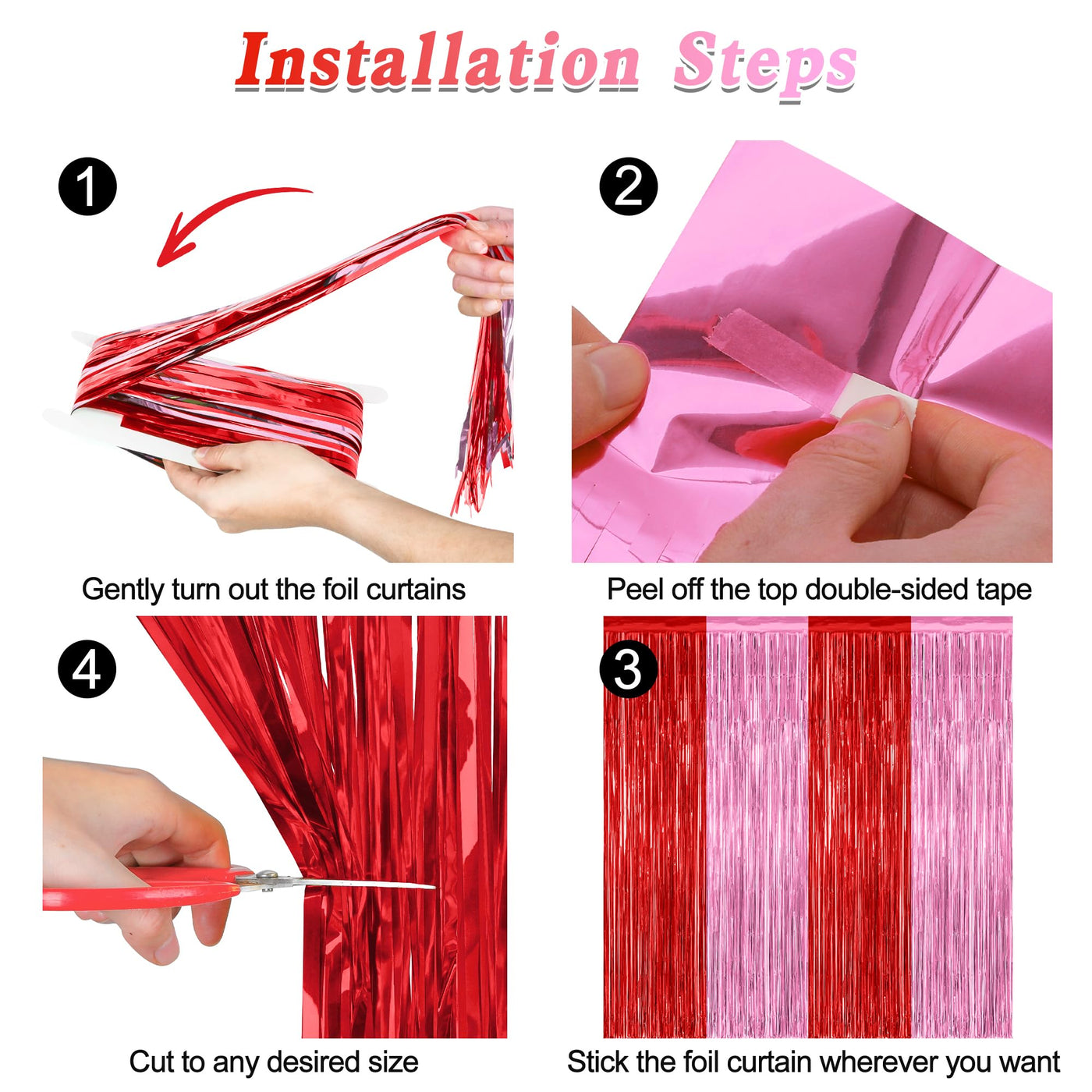 Installation Steps

1

Gently turn out the foil curtains

2

Peel off the top double-sided tape

4

Cut to any desired size

3

Stick the foil curtain wherever you want