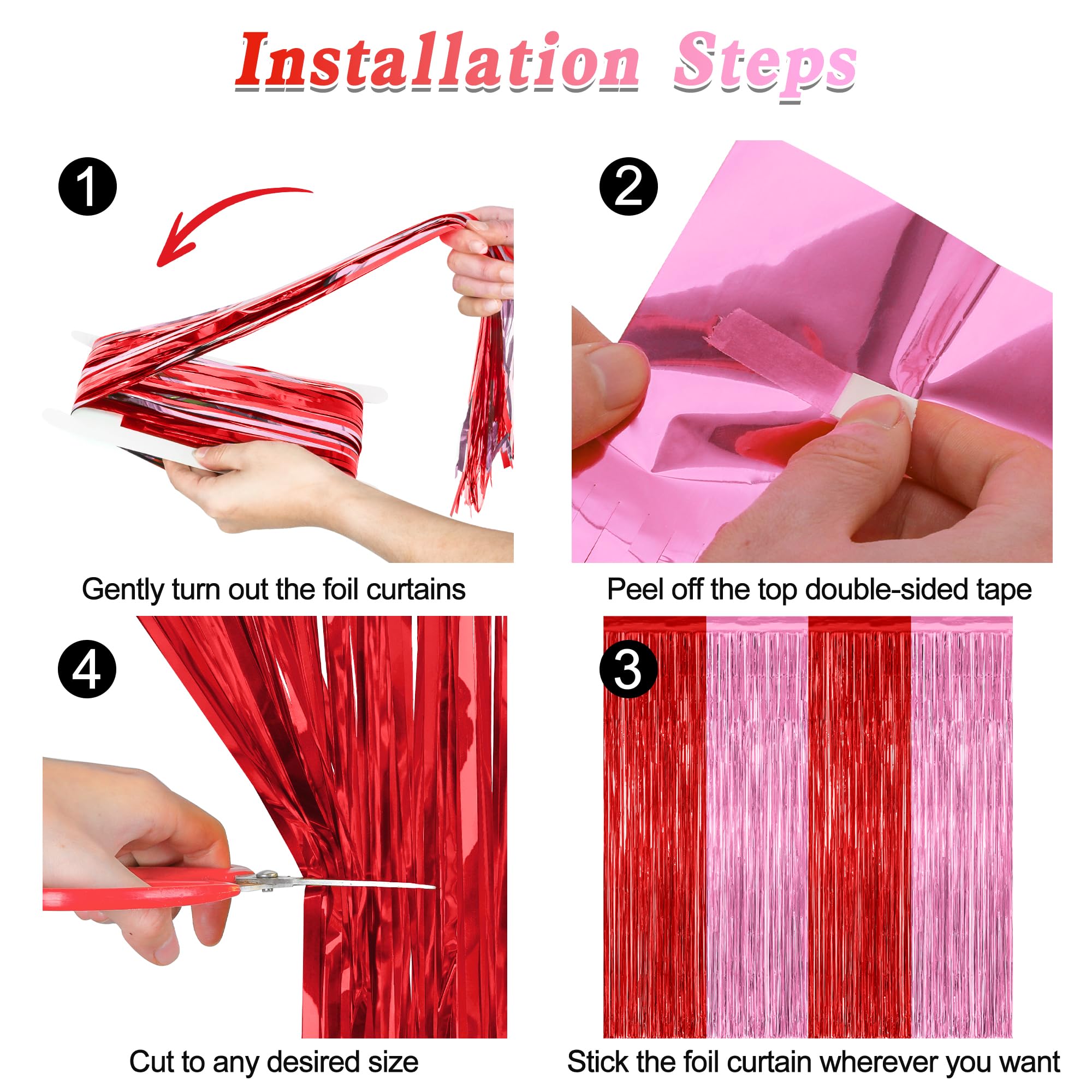 Installation Steps

1

Gently turn out the foil curtains

2

Peel off the top double-sided tape

4

Cut to any desired size

3

Stick the foil curtain wherever you want