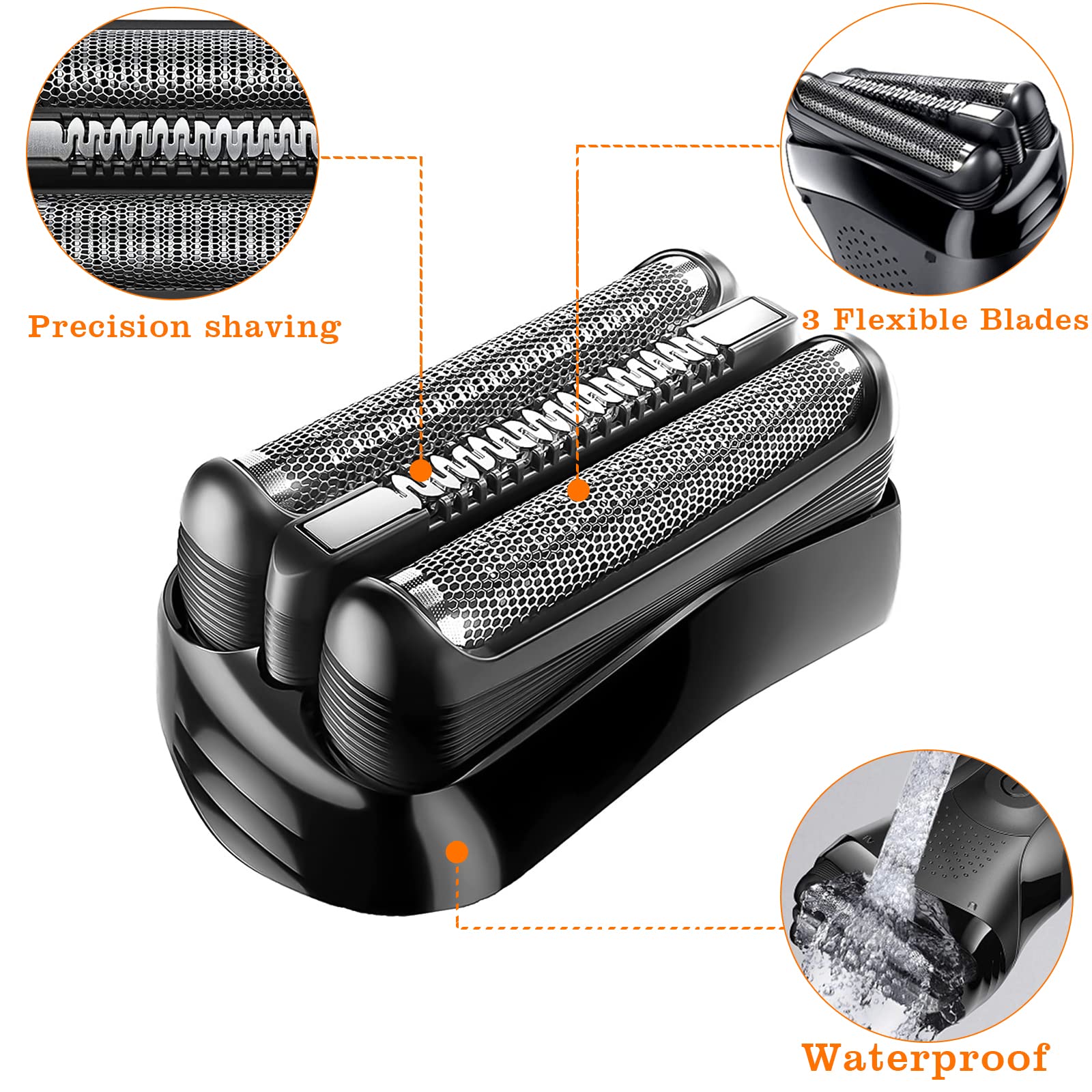 Precision shaving

3 Flexible Blades

Waterproof