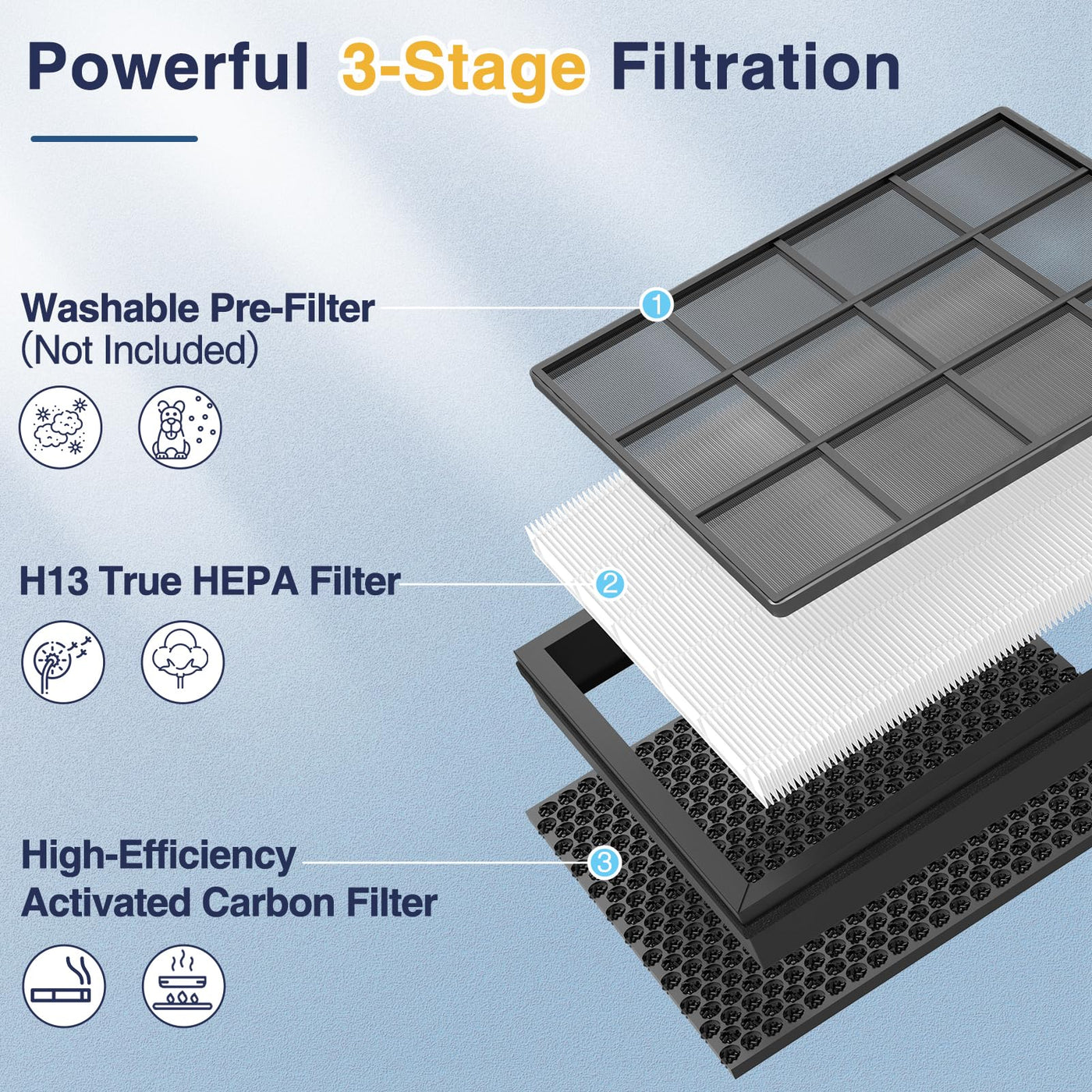 Powerful 3-Stage Filtration

Washable Pre-Filter
(Not Included)

1

H13 True HEPA Filter

2

High-Efficiency
Activated Carbon Filter

3