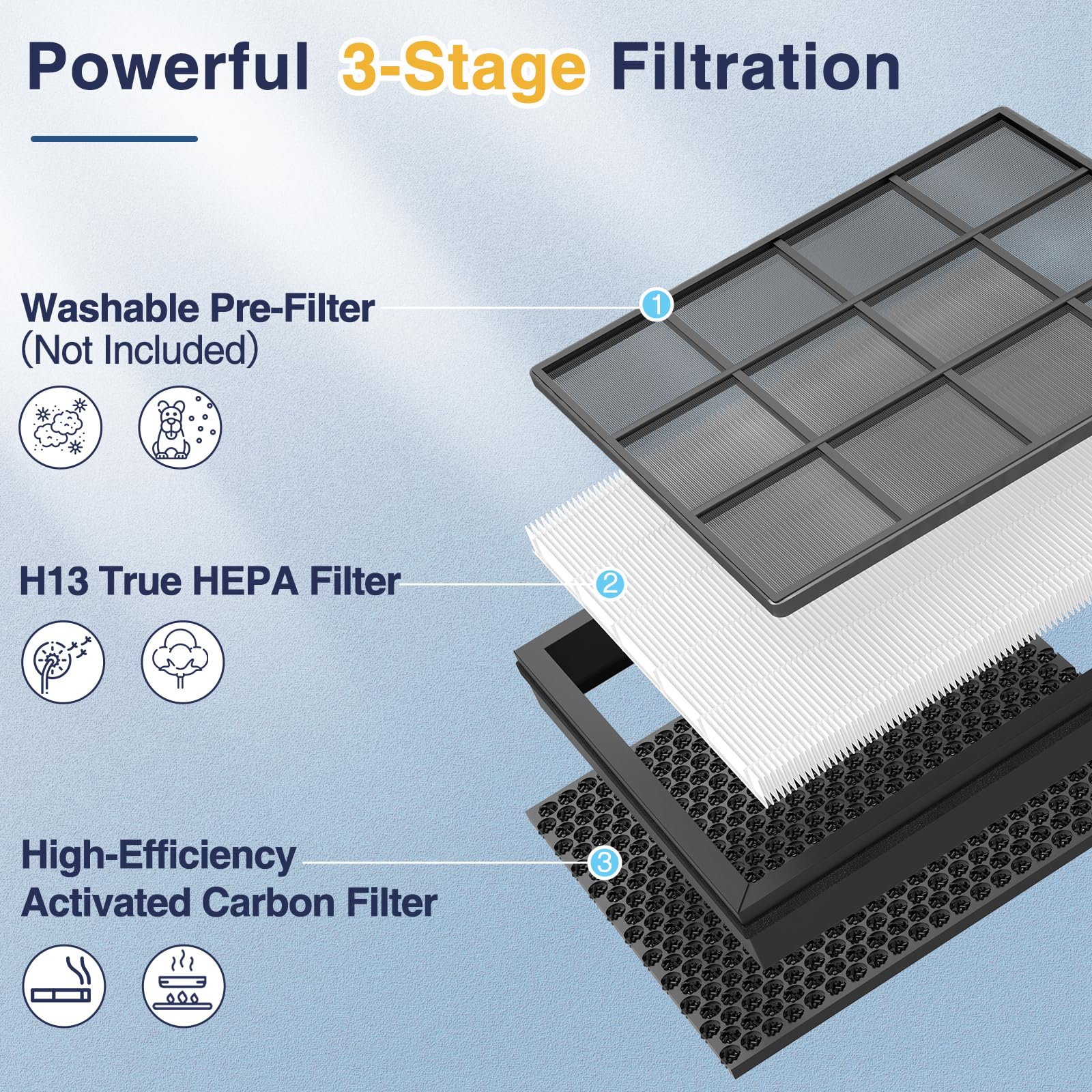 Powerful 3-Stage Filtration

Washable Pre-Filter
(Not Included)

1

H13 True HEPA Filter

2

High-Efficiency
Activated Carbon Filter

3