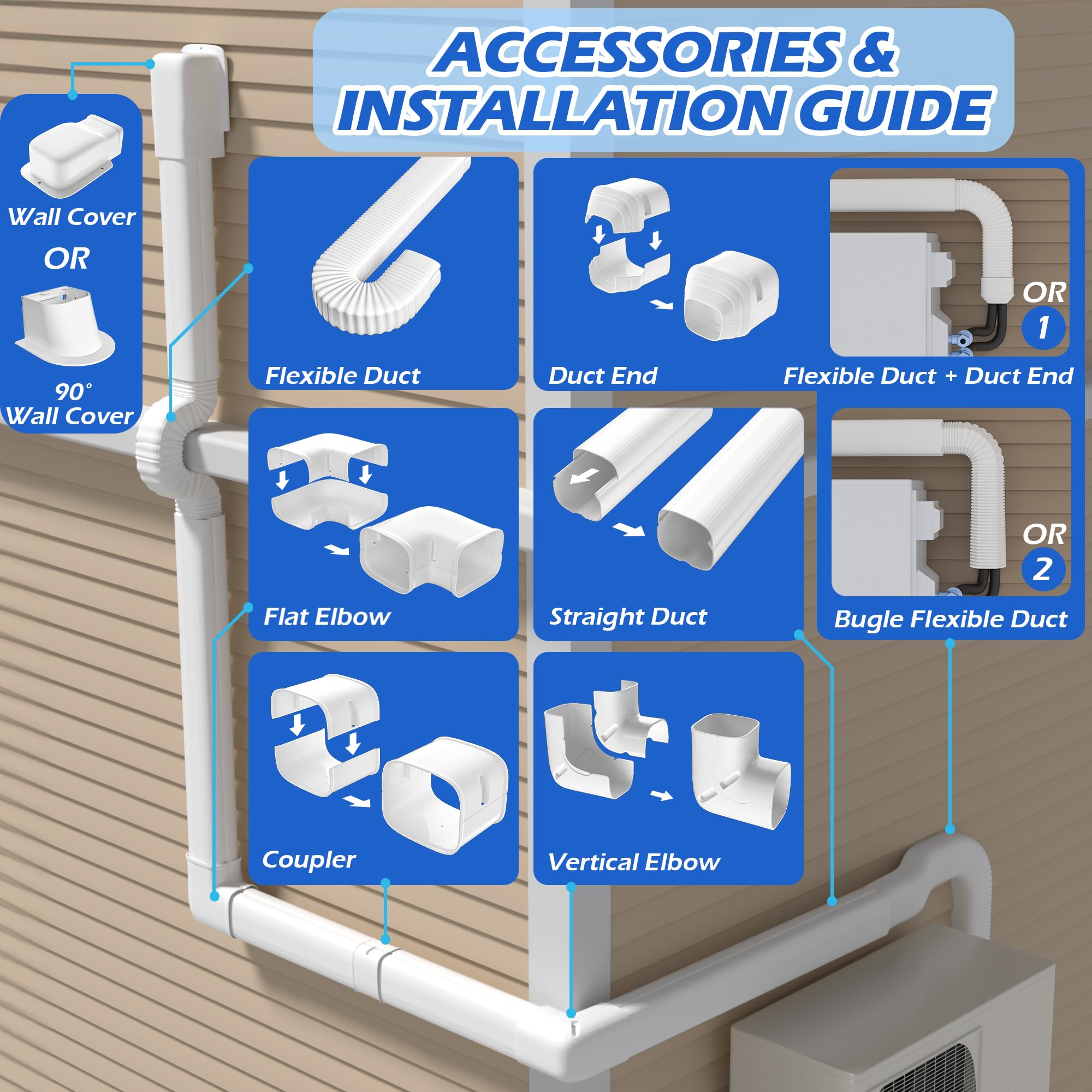 ACCESSORIES & INSTALLATION GUIDE

Wall Cover

OR

90° Wall Cover

Flexible Duct

Duct End

OR

1

Flexible Duct + Duct End

Flat Elbow

Straight Duct

OR

2

Bugle Flexible Duct

Coupler

Vertical Elbow