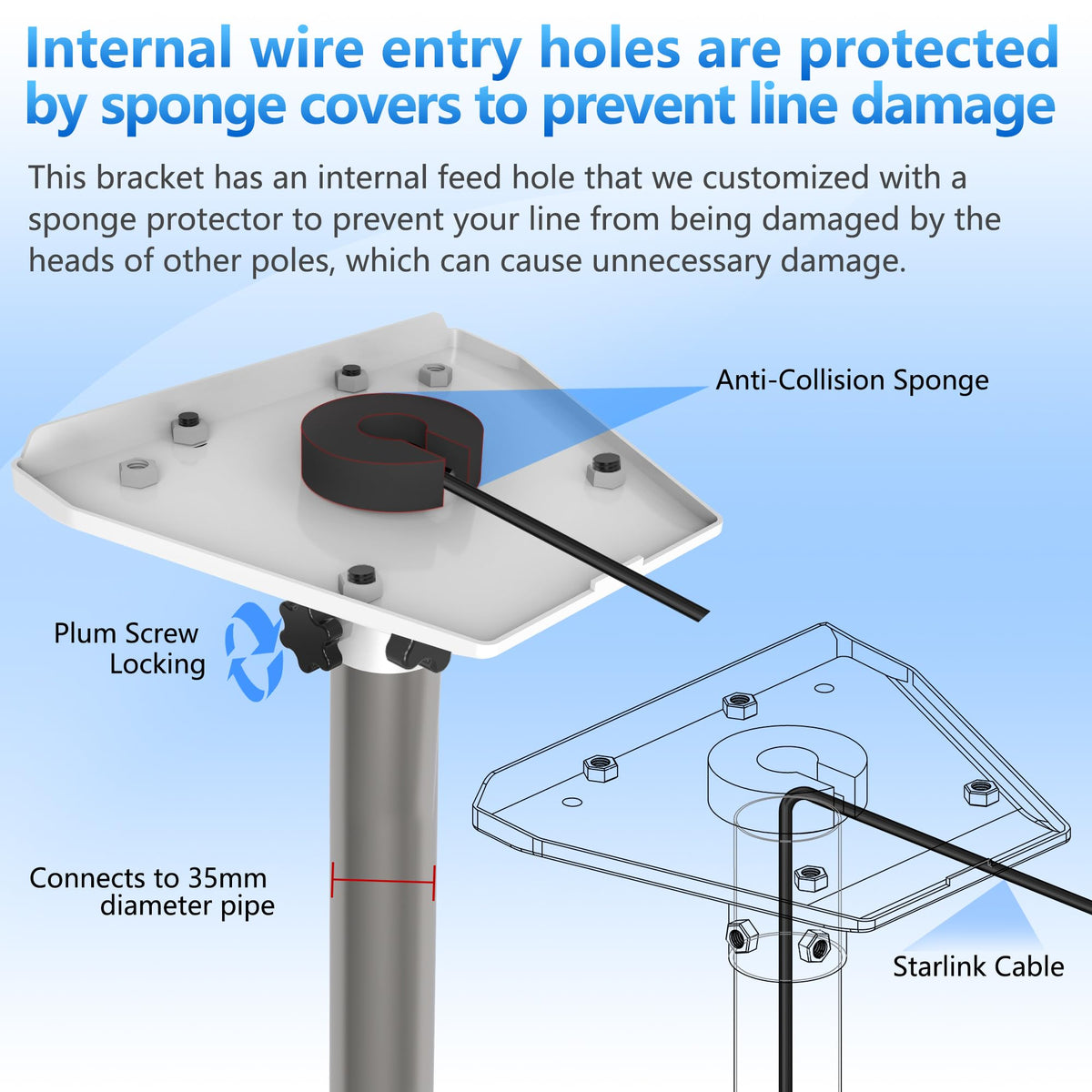 Internal wire entry holes are protected by sponge covers to prevent line damage

This bracket has an internal feed hole that we customized with a sponge protector to prevent your line from being damaged by the heads of other poles, which can cause unnecessary damage.

Anti-Collision Sponge

Plum Screw Locking

Connects to 35mm diameter pipe

Starlink Cable