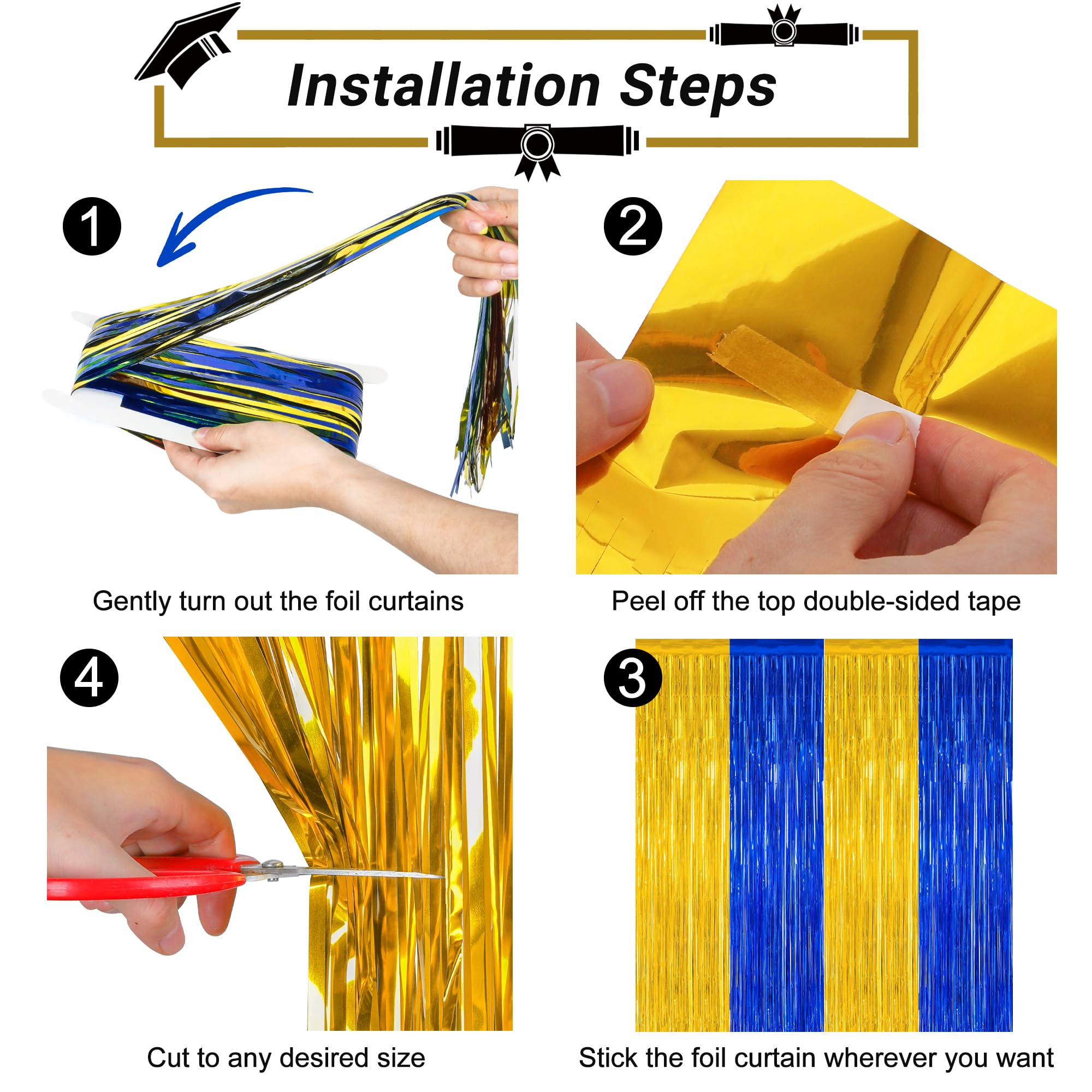 Installation Steps

1

Gently turn out the foil curtains

2

Peel off the top double-sided tape

4

Cut to any desired size

3

Stick the foil curtain wherever you want