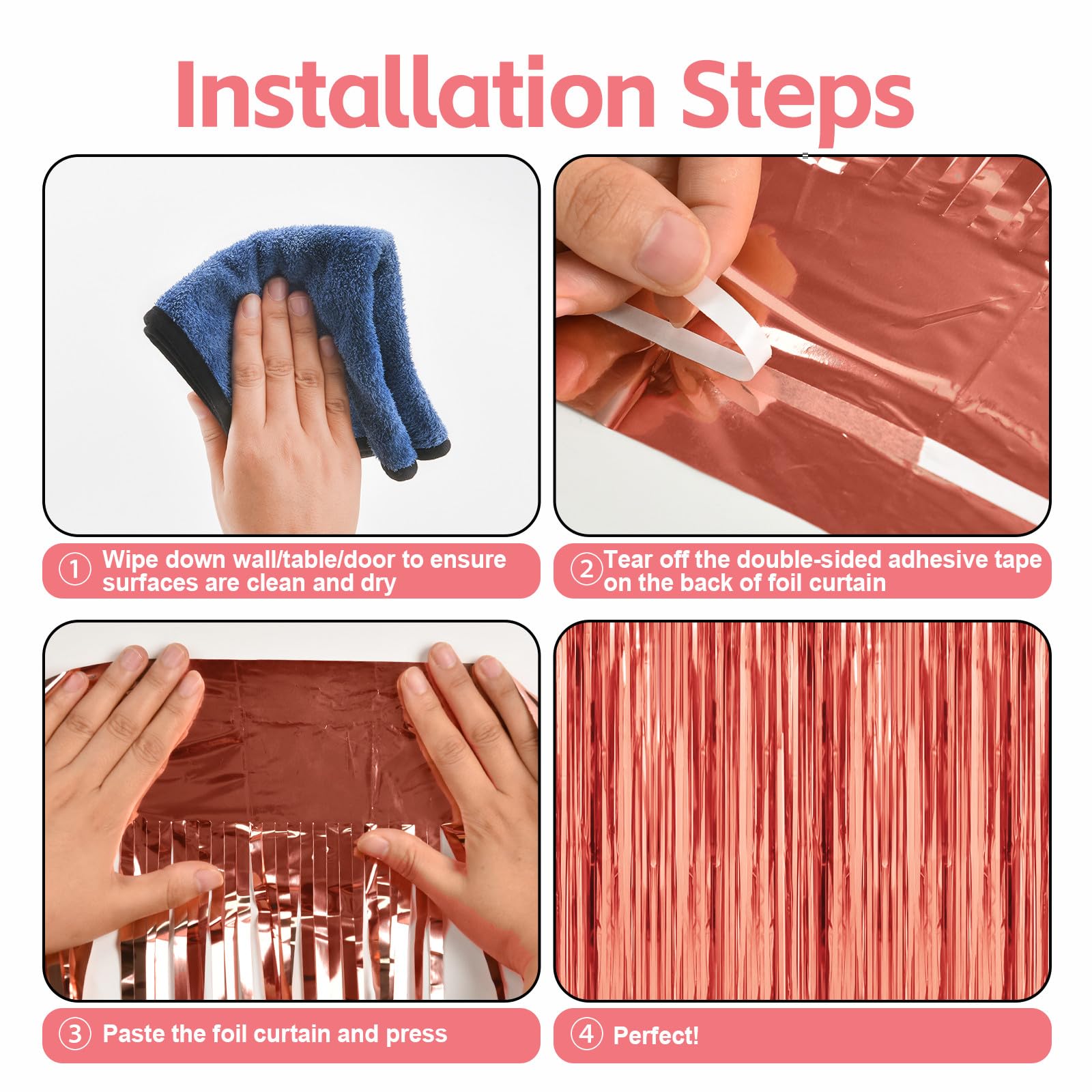 Installation Steps

① Wipe down wall/table/door to ensure surfaces are clean and dry

② Tear off the double-sided adhesive tape on the back of foil curtain

③ Paste the foil curtain and press

④ Perfect!