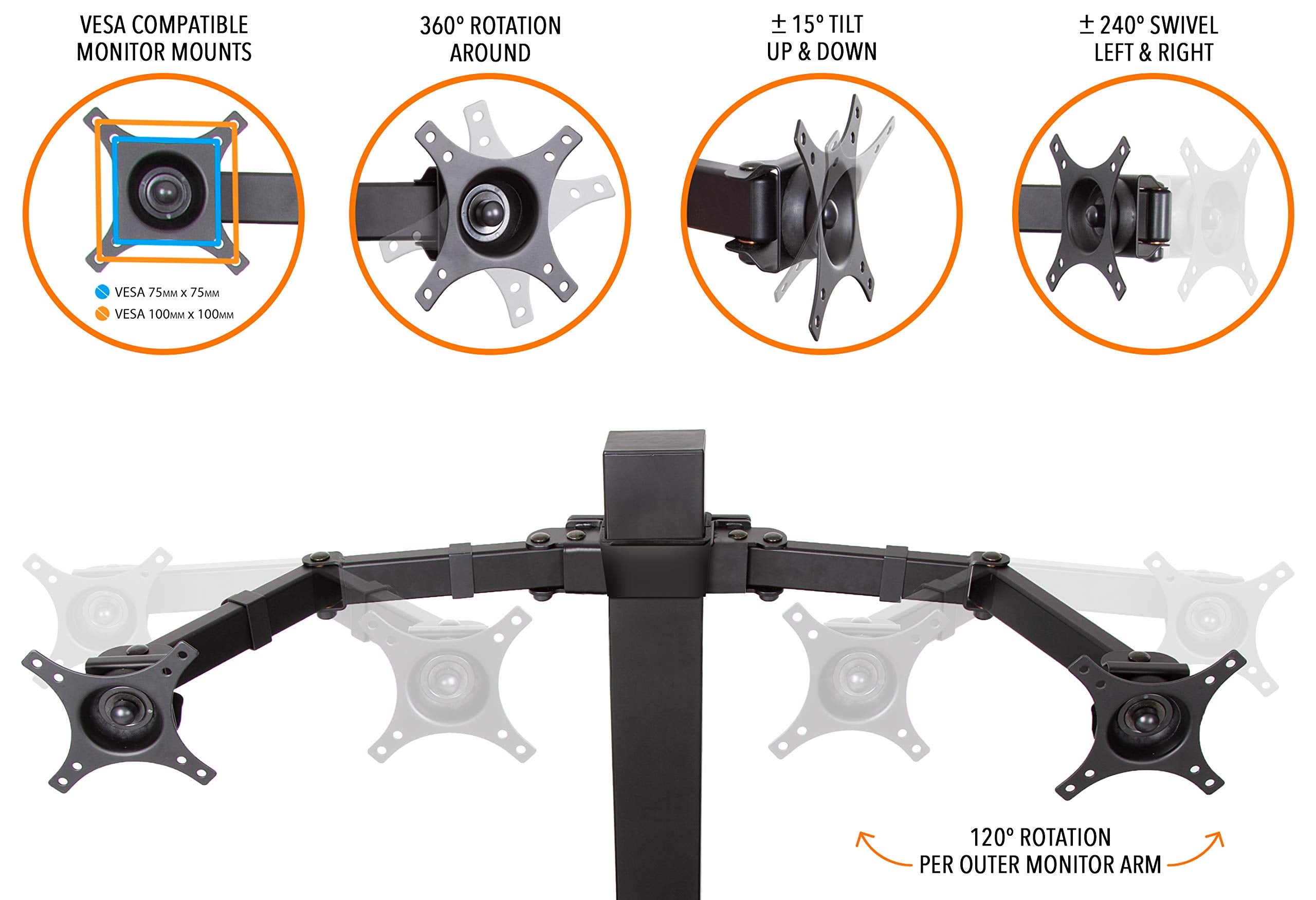 VESA COMPATIBLE MONITOR MOUNTS

VESA 75MM x 75MM
VESA 100MM x 100MM

360° ROTATION AROUND

± 15° TILT UP & DOWN

± 240° SWIVEL LEFT & RIGHT

120° ROTATION PER OUTER MONITOR ARM