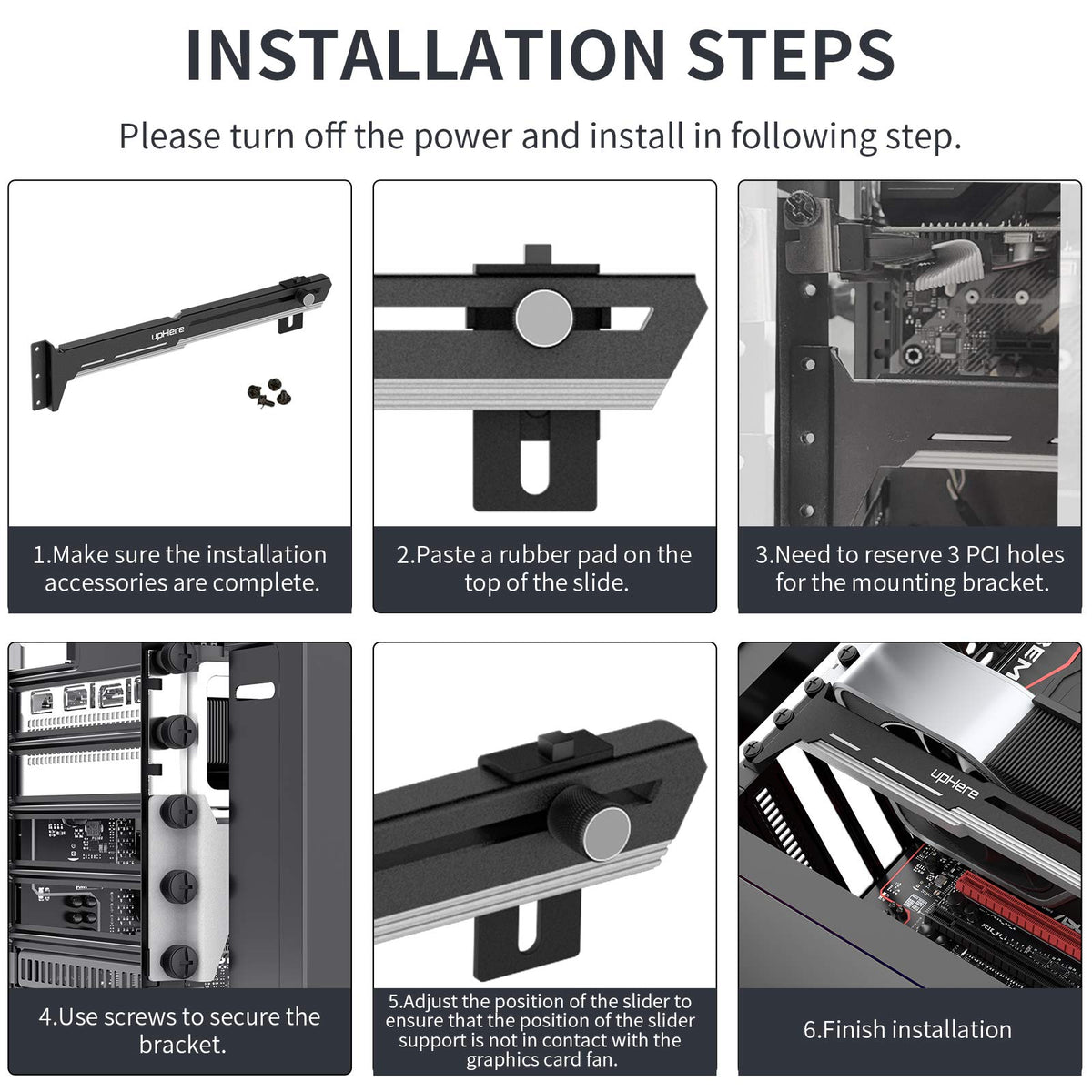 INSTALLATION STEPS

Please turn off the power and install in following step.

upHere

1.Make sure the installation accessories are complete.

2.Paste a rubber pad on the top of the slide.

3.Need to reserve 3 PCI holes for the mounting bracket.

4.Use screws to secure the bracket.

5.Adjust the position of the slider to ensure that the position of the slider support is not in contact with the graphics card fan.

upHere

6.Finish installation