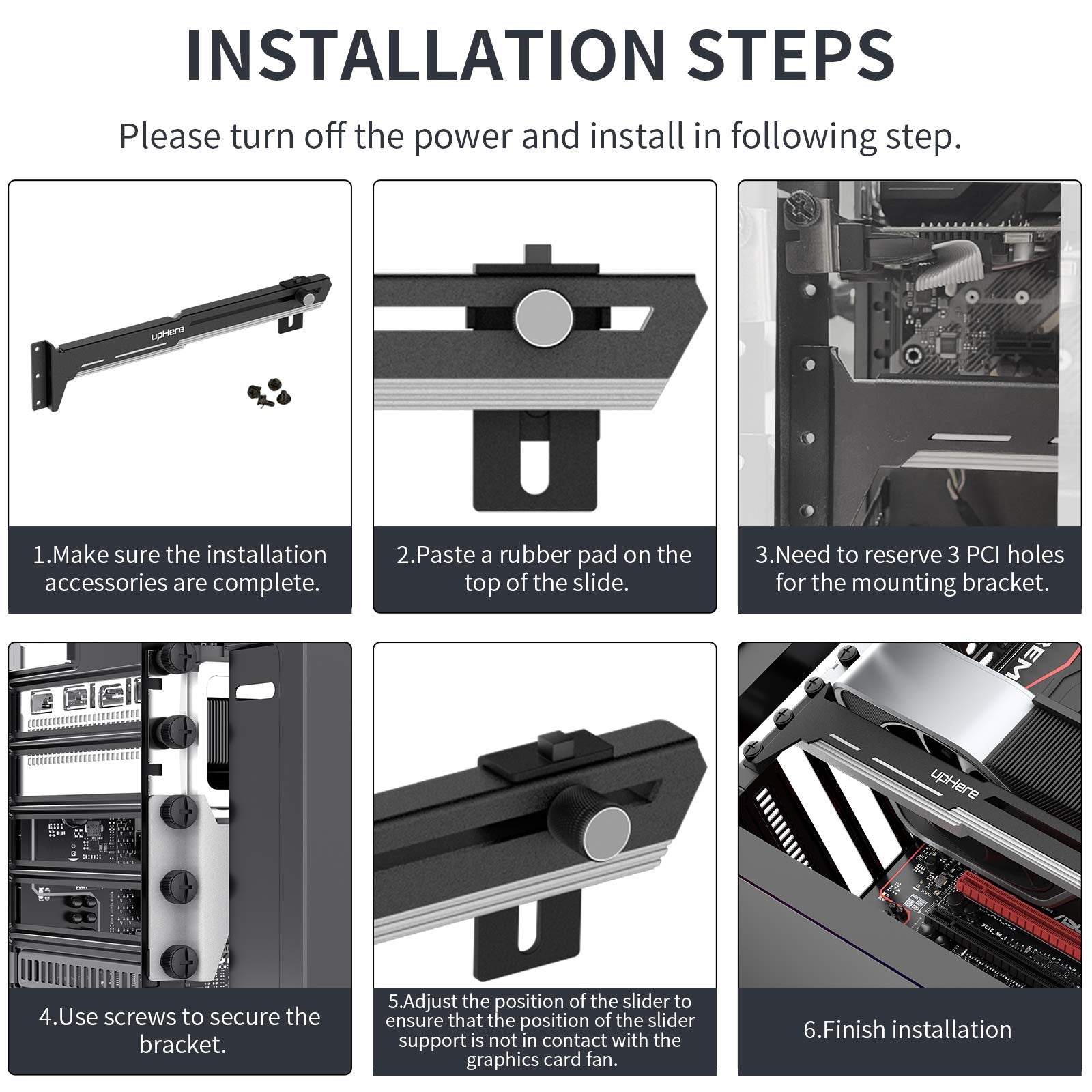 INSTALLATION STEPS

Please turn off the power and install in following step.

upHere

1.Make sure the installation accessories are complete.

2.Paste a rubber pad on the top of the slide.

3.Need to reserve 3 PCI holes for the mounting bracket.

4.Use screws to secure the bracket.

5.Adjust the position of the slider to ensure that the position of the slider support is not in contact with the graphics card fan.

upHere

6.Finish installation