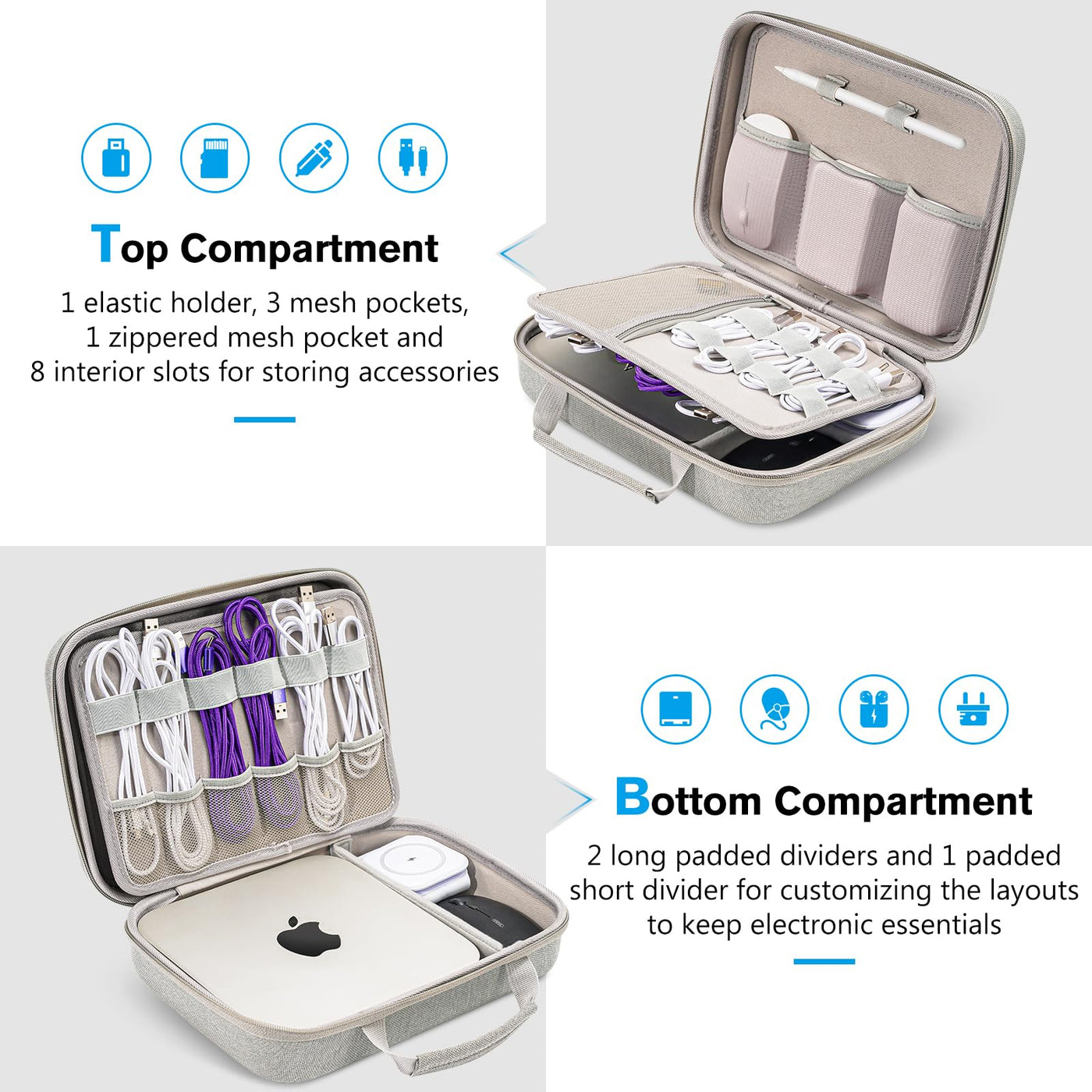 Top Compartment

1 elastic holder, 3 mesh pockets, 1 zippered mesh pocket and 8 interior slots for storing accessories

Bottom Compartment

2 long padded dividers and 1 padded short divider for customizing the layouts to keep electronic essentials