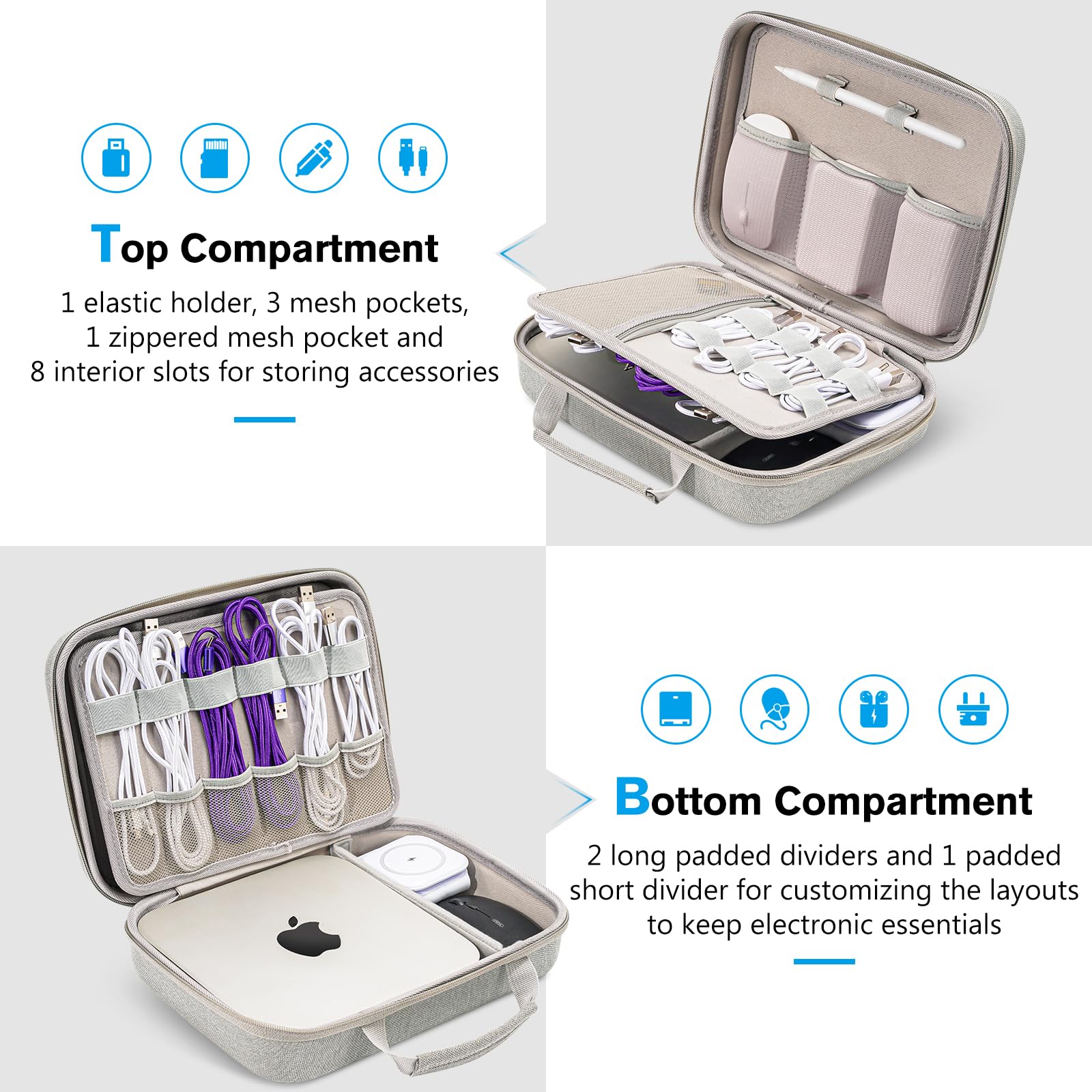 Top Compartment

1 elastic holder, 3 mesh pockets, 1 zippered mesh pocket and 8 interior slots for storing accessories

Bottom Compartment

2 long padded dividers and 1 padded short divider for customizing the layouts to keep electronic essentials