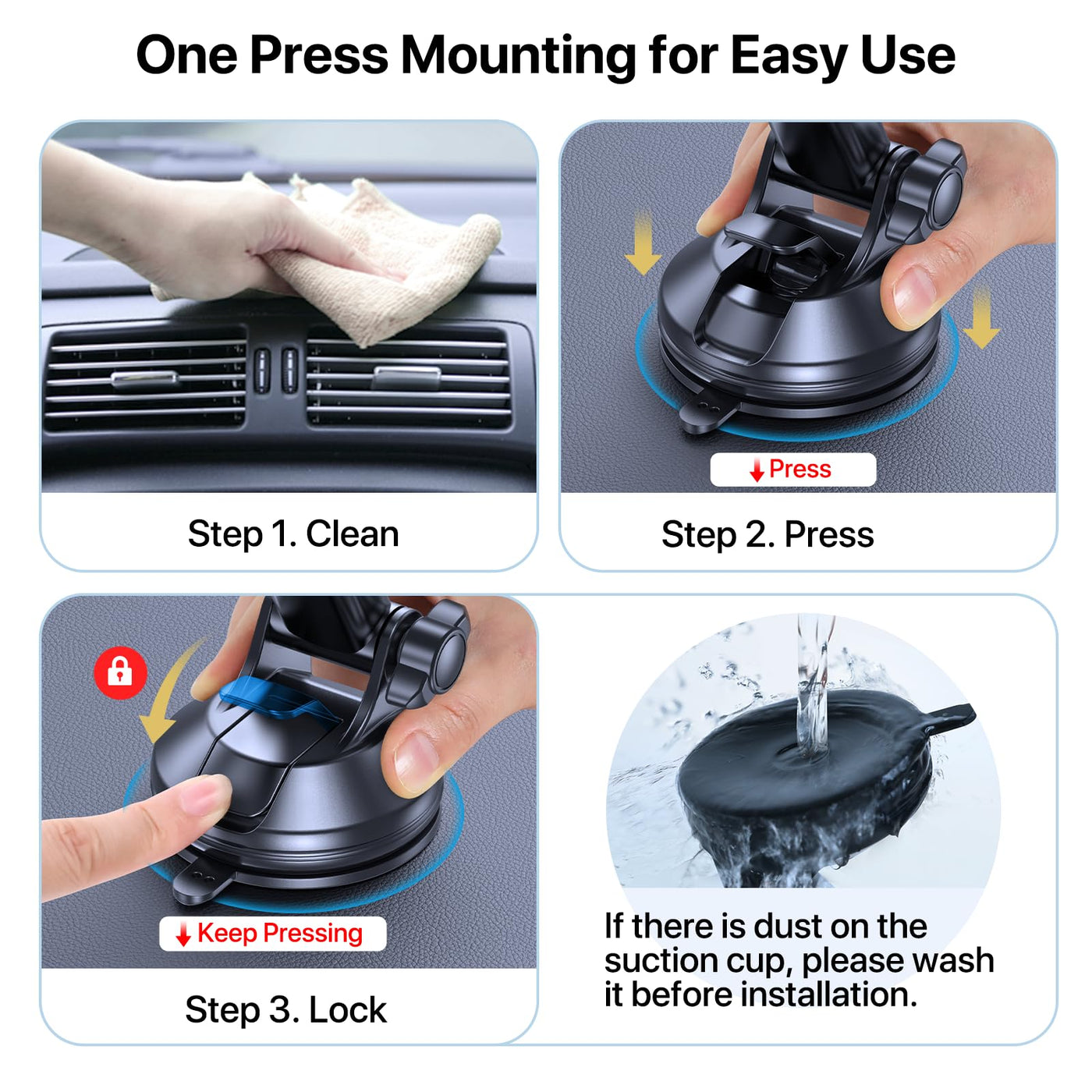 One Press Mounting for Easy Use

Step 1. Clean

Press

Step 2. Press

Keep Pressing

Step 3. Lock

If there is dust on the suction cup, please wash it before installation.