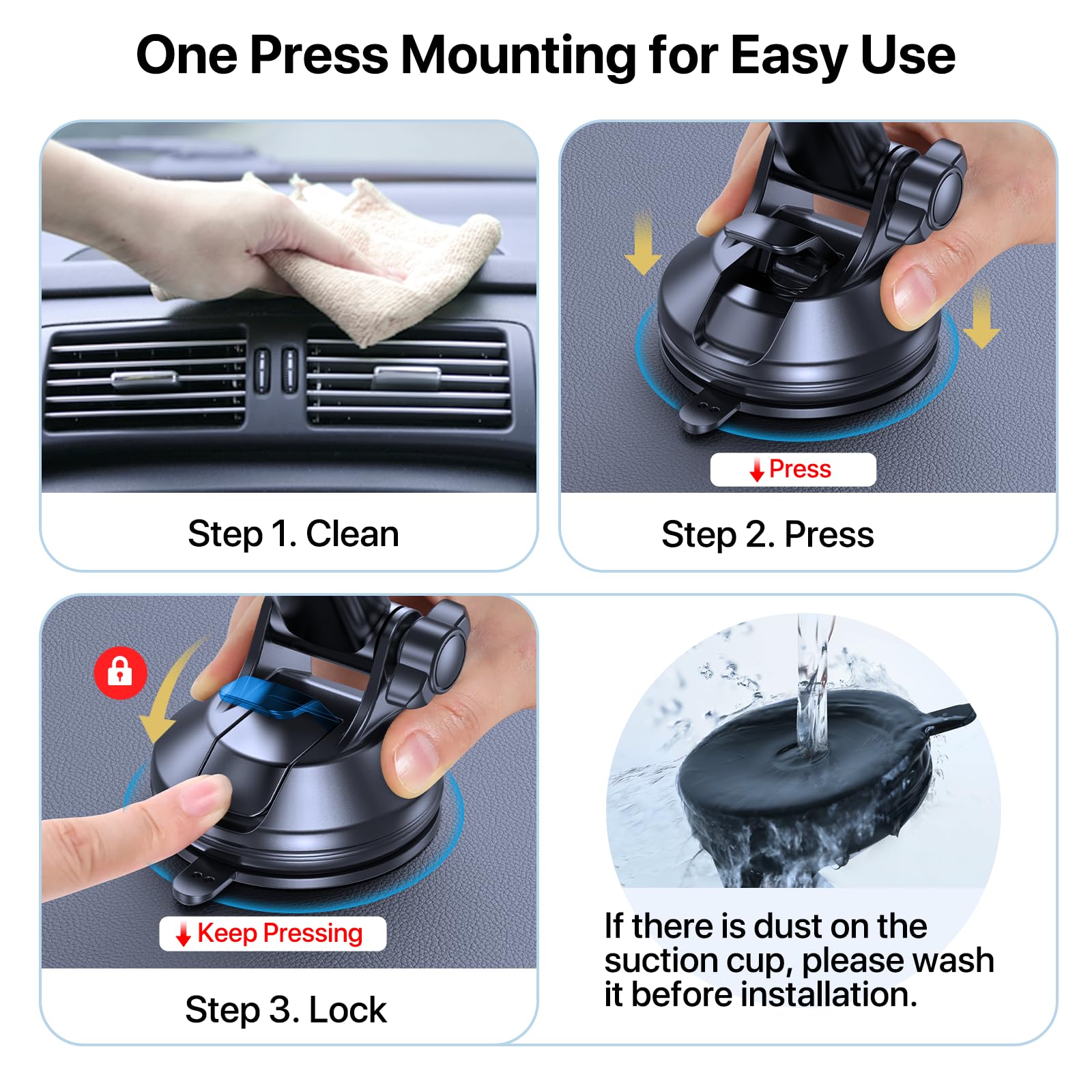 One Press Mounting for Easy Use

Step 1. Clean

Press

Step 2. Press

Keep Pressing

Step 3. Lock

If there is dust on the suction cup, please wash it before installation.