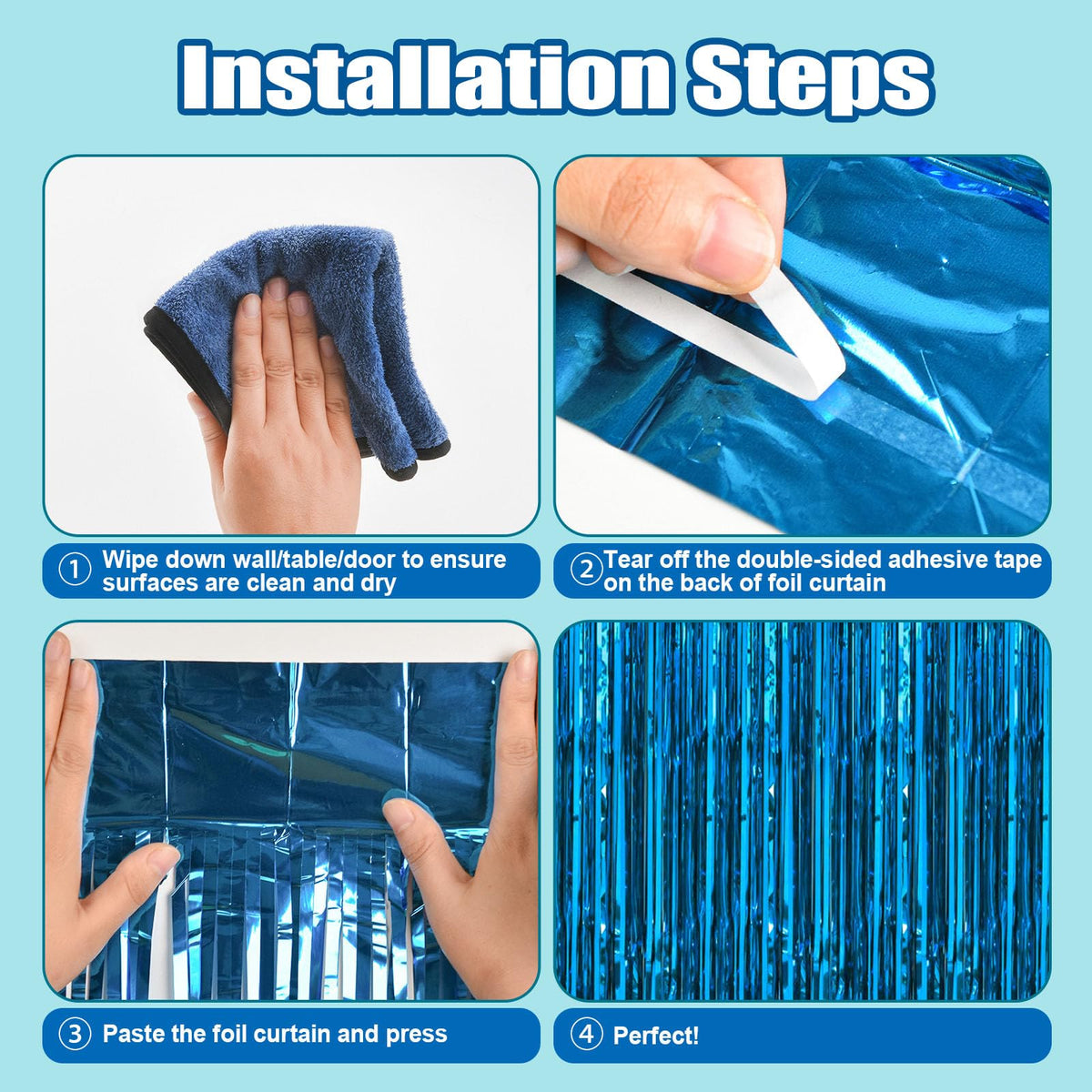 Installation Steps

① Wipe down wall/table/door to ensure surfaces are clean and dry

② Tear off the double-sided adhesive tape on the back of foil curtain

③ Paste the foil curtain and press

④ Perfect!