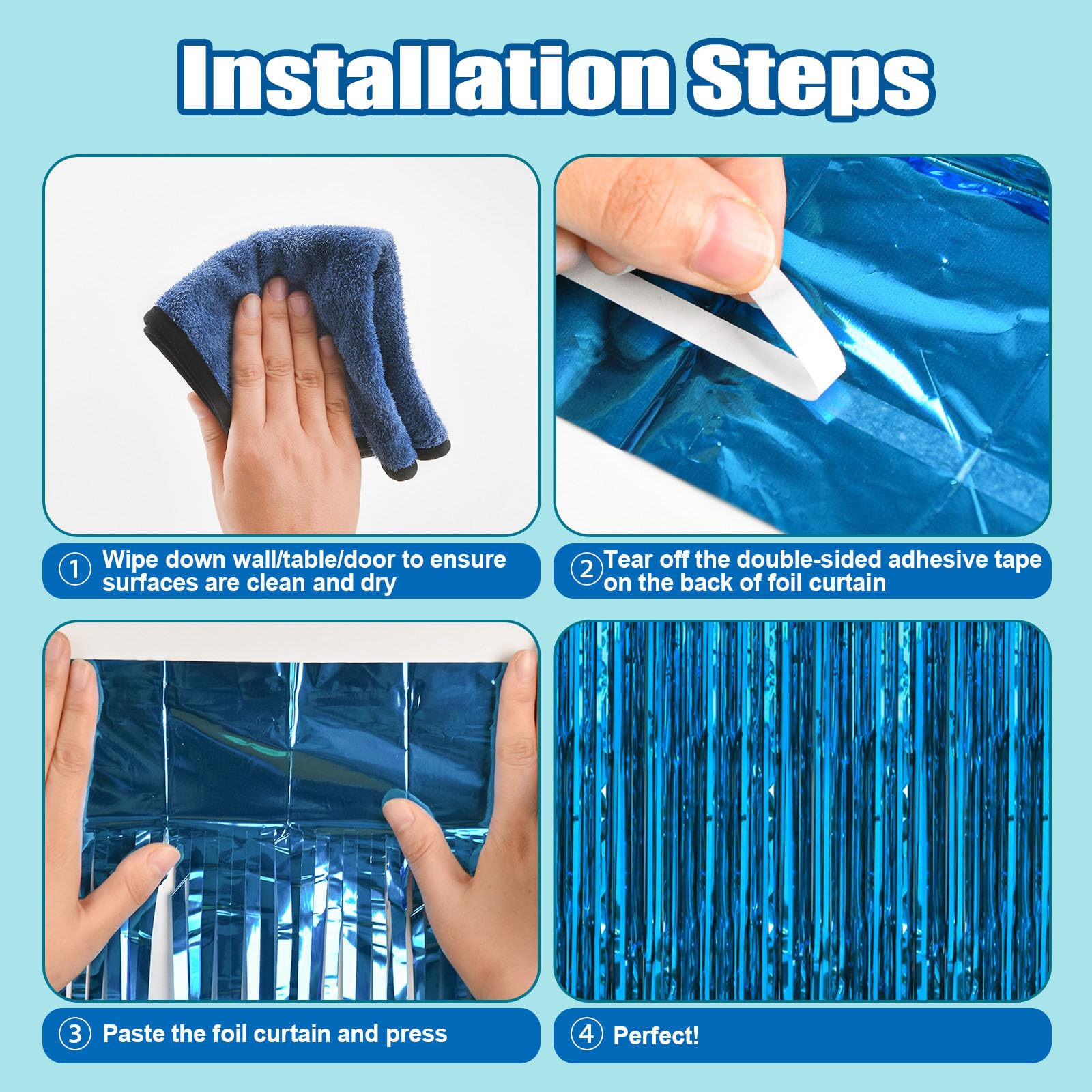 Installation Steps

① Wipe down wall/table/door to ensure surfaces are clean and dry

② Tear off the double-sided adhesive tape on the back of foil curtain

③ Paste the foil curtain and press

④ Perfect!