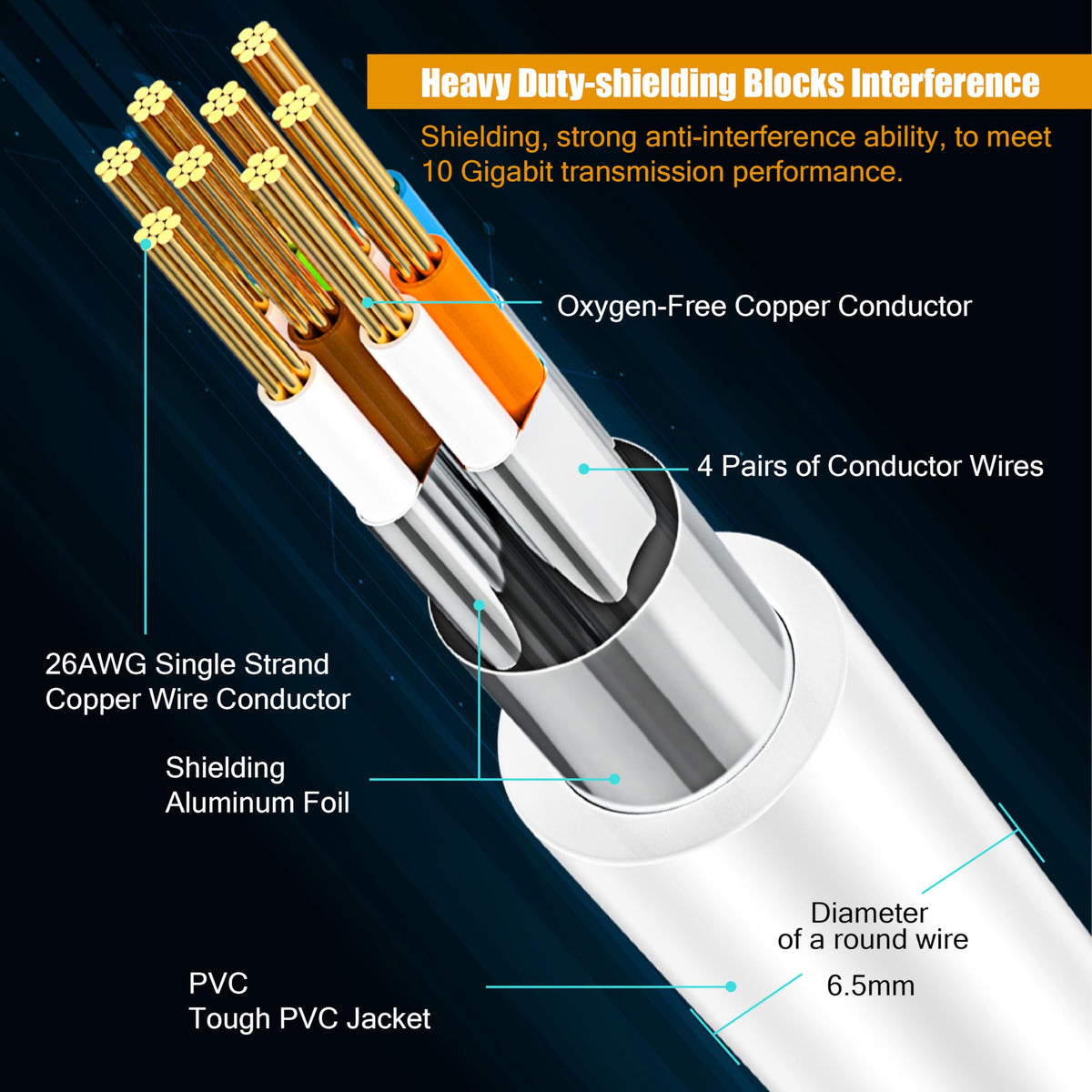 Heavy Duty-shielding Blocks Interference

Shielding, strong anti-interference ability, to meet 10 Gigabit transmission performance.

Oxygen-Free Copper Conductor

4 Pairs of Conductor Wires

26AWG Single Strand Copper Wire Conductor

Shielding Aluminum Foil

Diameter of a round wire

6.5mm

PVC
Tough PVC Jacket