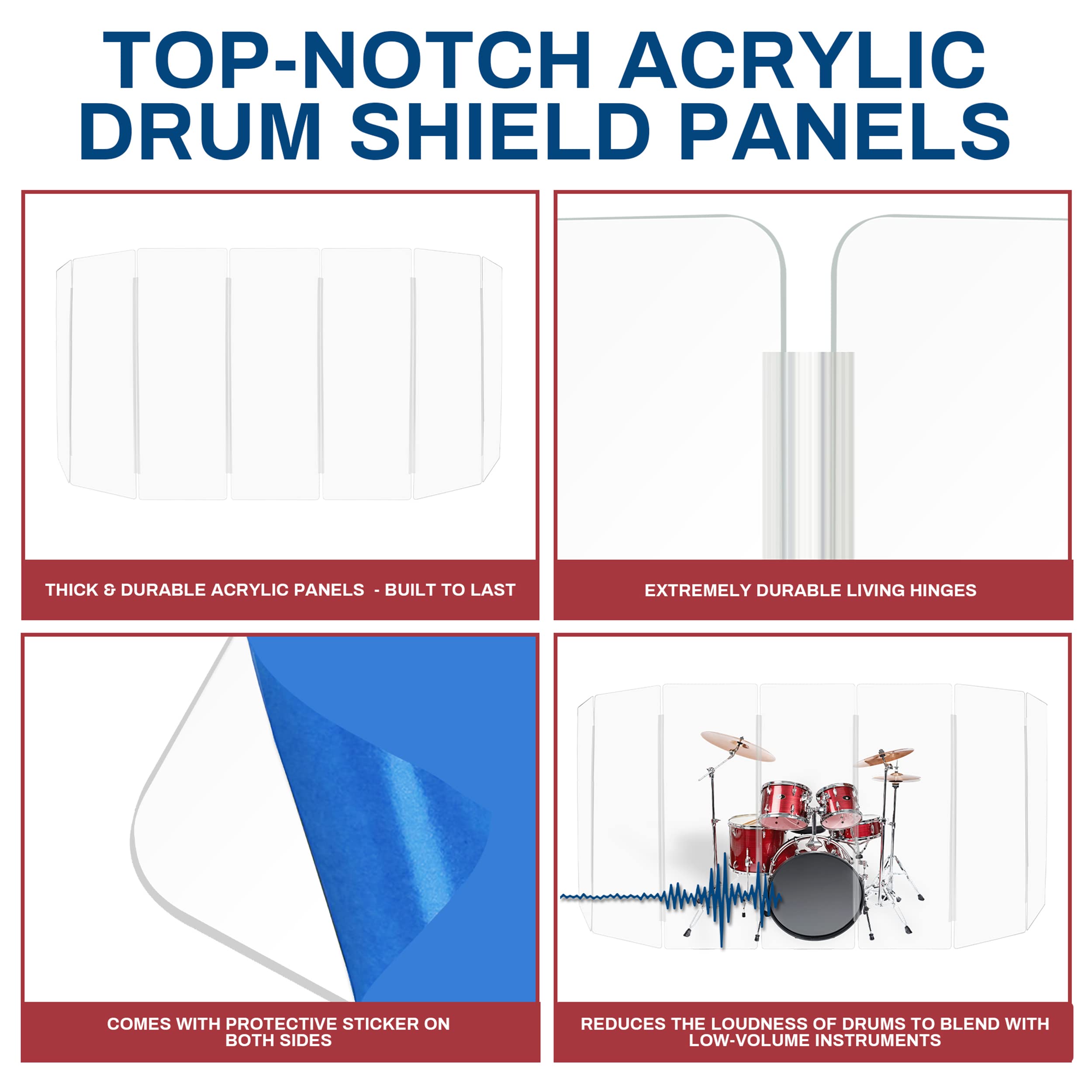 TOP-NOTCH ACRYLIC DRUM SHIELD PANELS

THICK & DURABLE ACRYLIC PANELS - BUILT TO LAST

EXTREMELY DURABLE LIVING HINGES

COMES WITH PROTECTIVE STICKER ON BOTH SIDES

REDUCES THE LOUDNESS OF DRUMS TO BLEND WITH LOW-VOLUME INSTRUMENTS