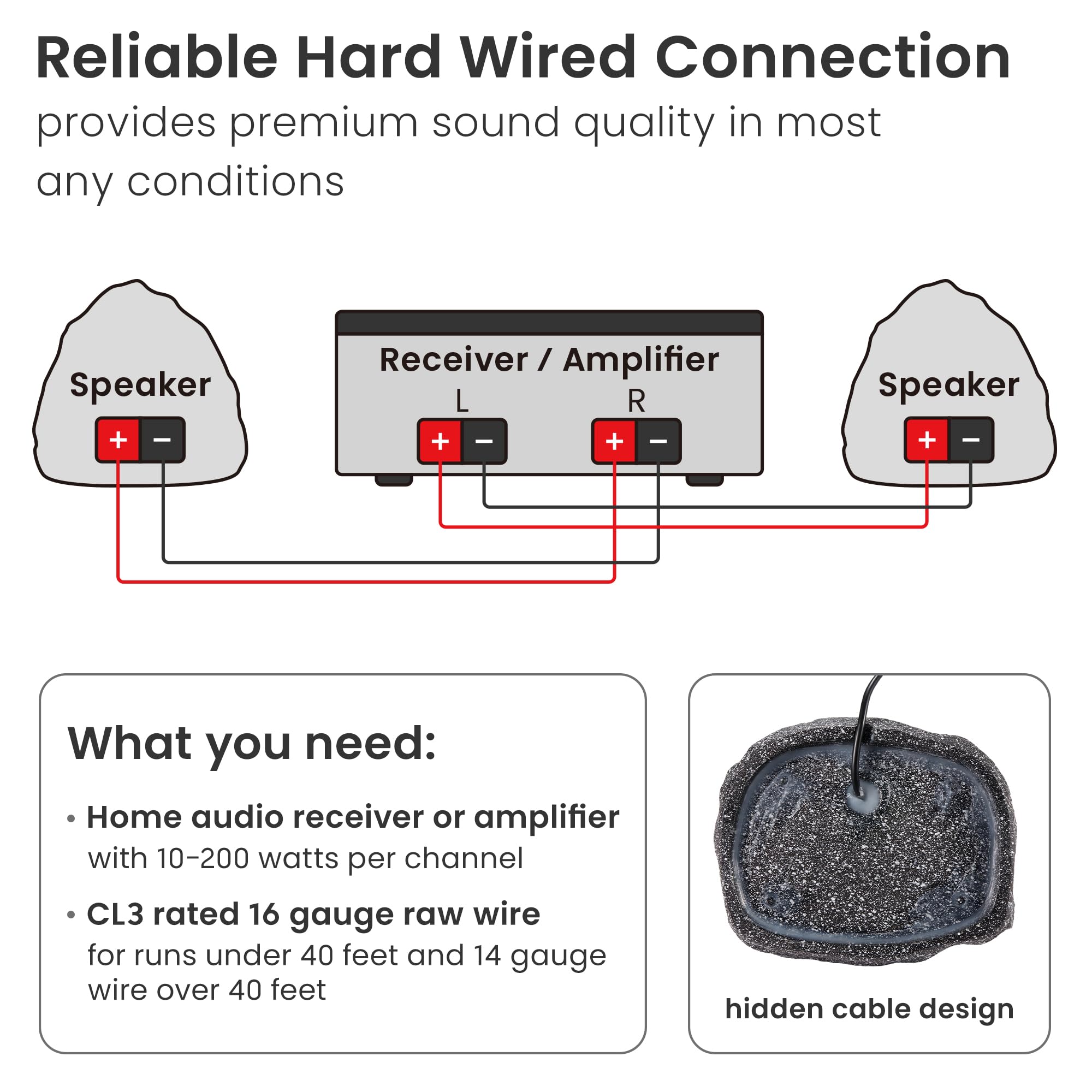 Reliable Hard Wired Connection

provides premium sound quality in most any conditions

Speaker
+ −

Receiver / Amplifier
L
+ −
R
+ −

Speaker
+ −

What you need:

• Home audio receiver or amplifier with 10-200 watts per channel

• CL3 rated 16 gauge raw wire for runs under 40 feet and 14 gauge wire over 40 feet

hidden cable design