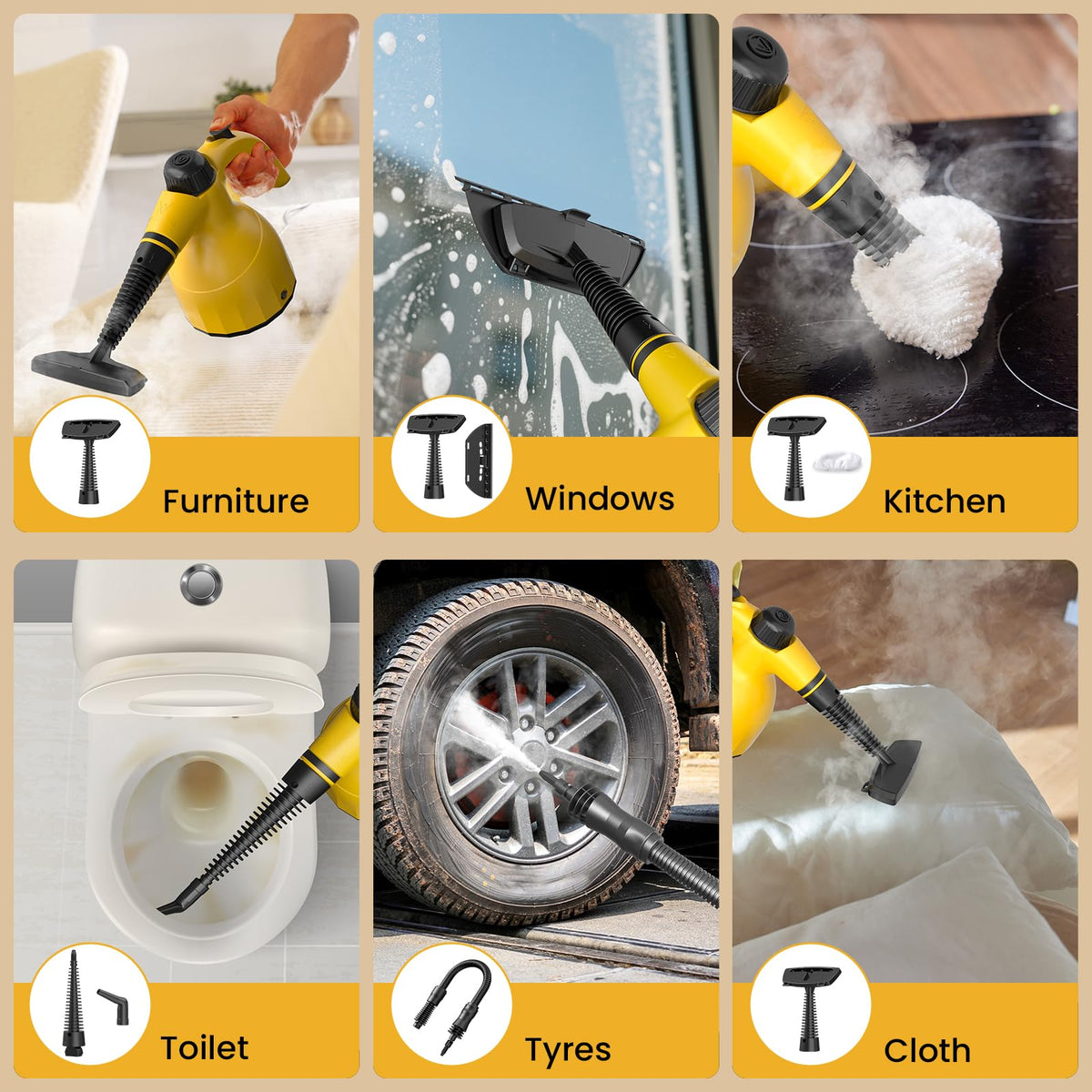 Furniture

Windows

Kitchen

Toilet

Tyres

Cloth