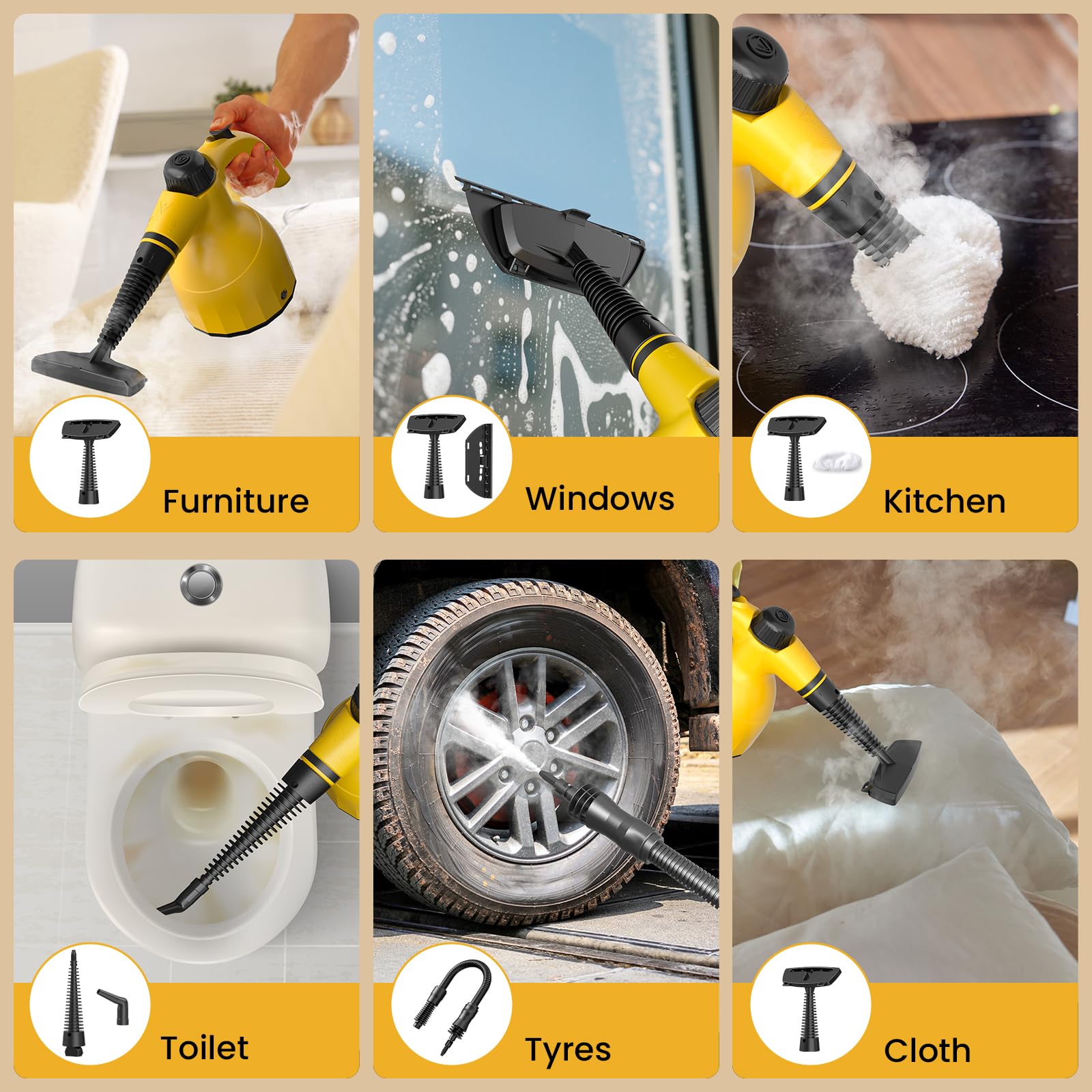 Furniture

Windows

Kitchen

Toilet

Tyres

Cloth