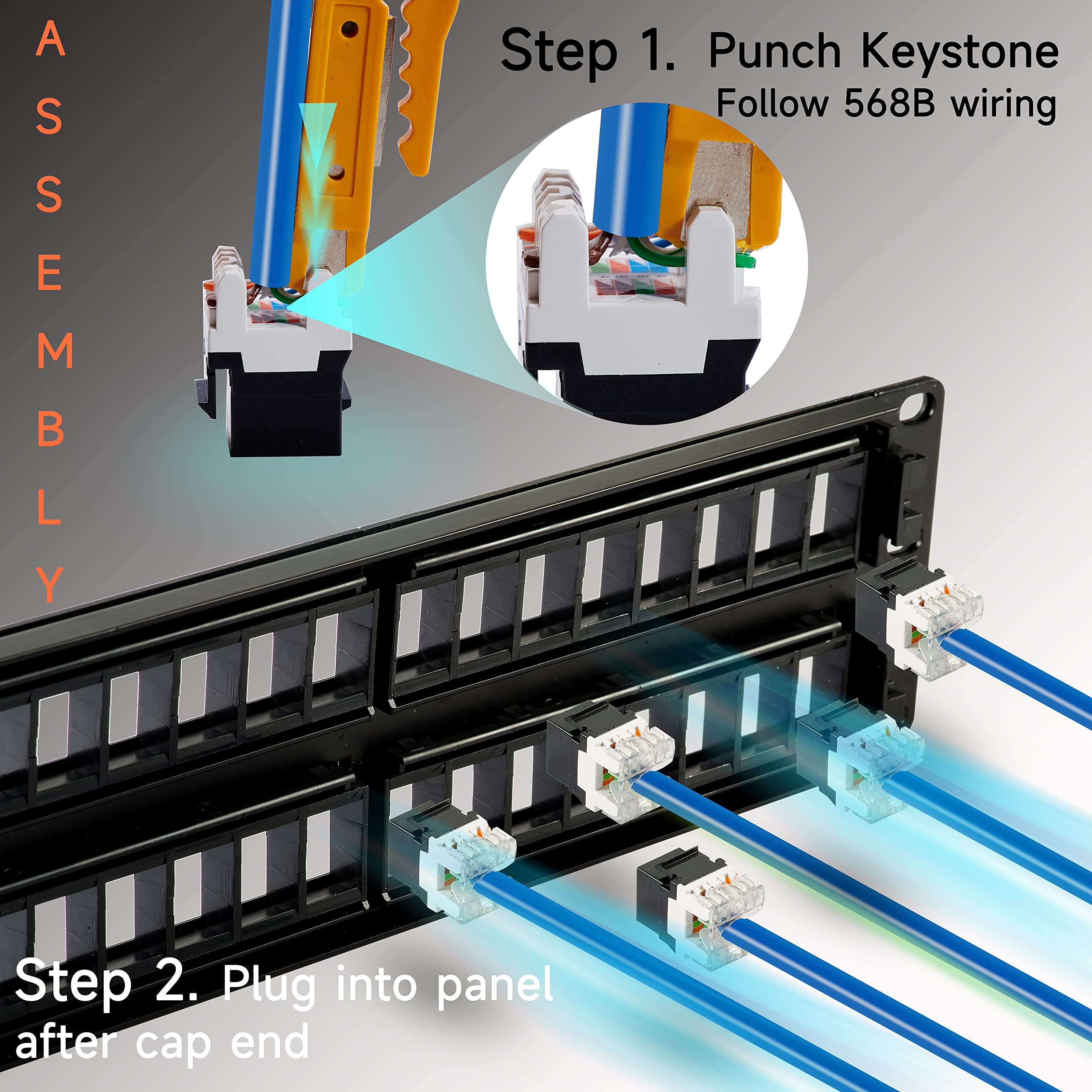 A
S
S
E
M
B
L
Y

Step 1. Punch Keystone
Follow 568B wiring

Step 2. Plug into panel after cap end