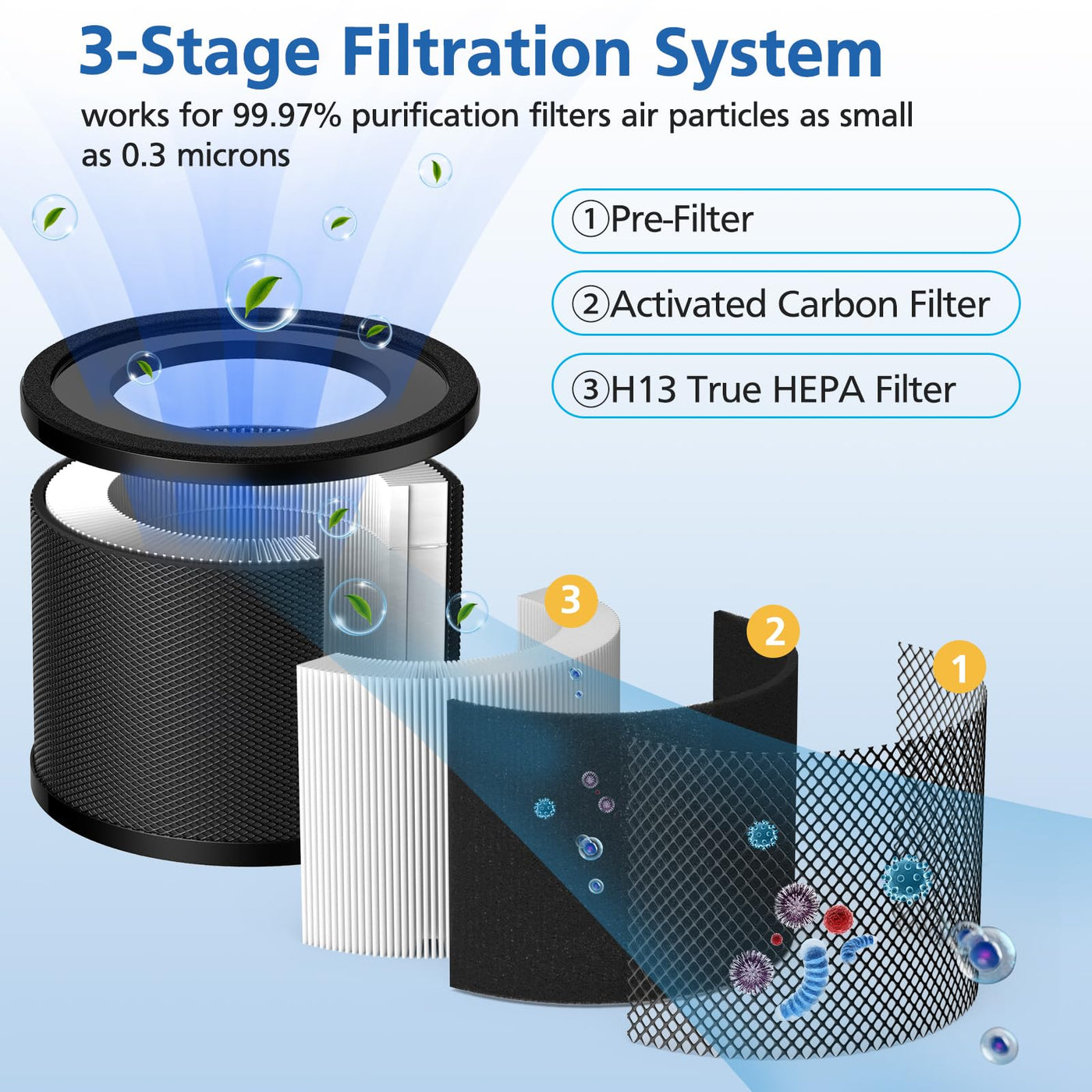 3-Stage Filtration System

works for 99.97% purification filters air particles as small as 0.3 microns

①Pre-Filter

②Activated Carbon Filter

③H13 True HEPA Filter

3

2

1