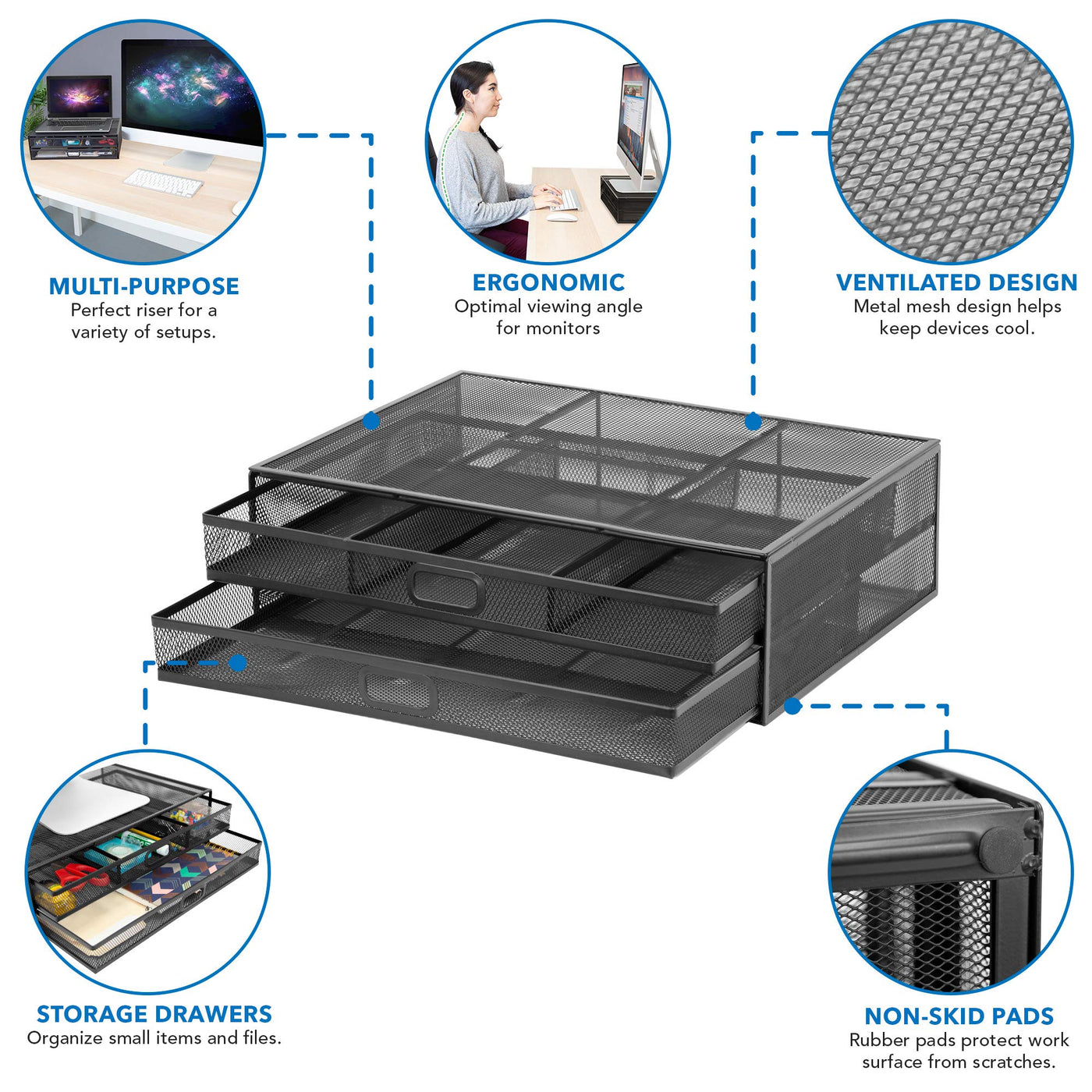 MULTI-PURPOSE
Perfect riser for a variety of setups.

ERGONOMIC
Optimal viewing angle for monitors

VENTILATED DESIGN
Metal mesh design helps keep devices cool.

STORAGE DRAWERS
Organize small items and files.

NON-SKID PADS
Rubber pads protect work surface from scratches.