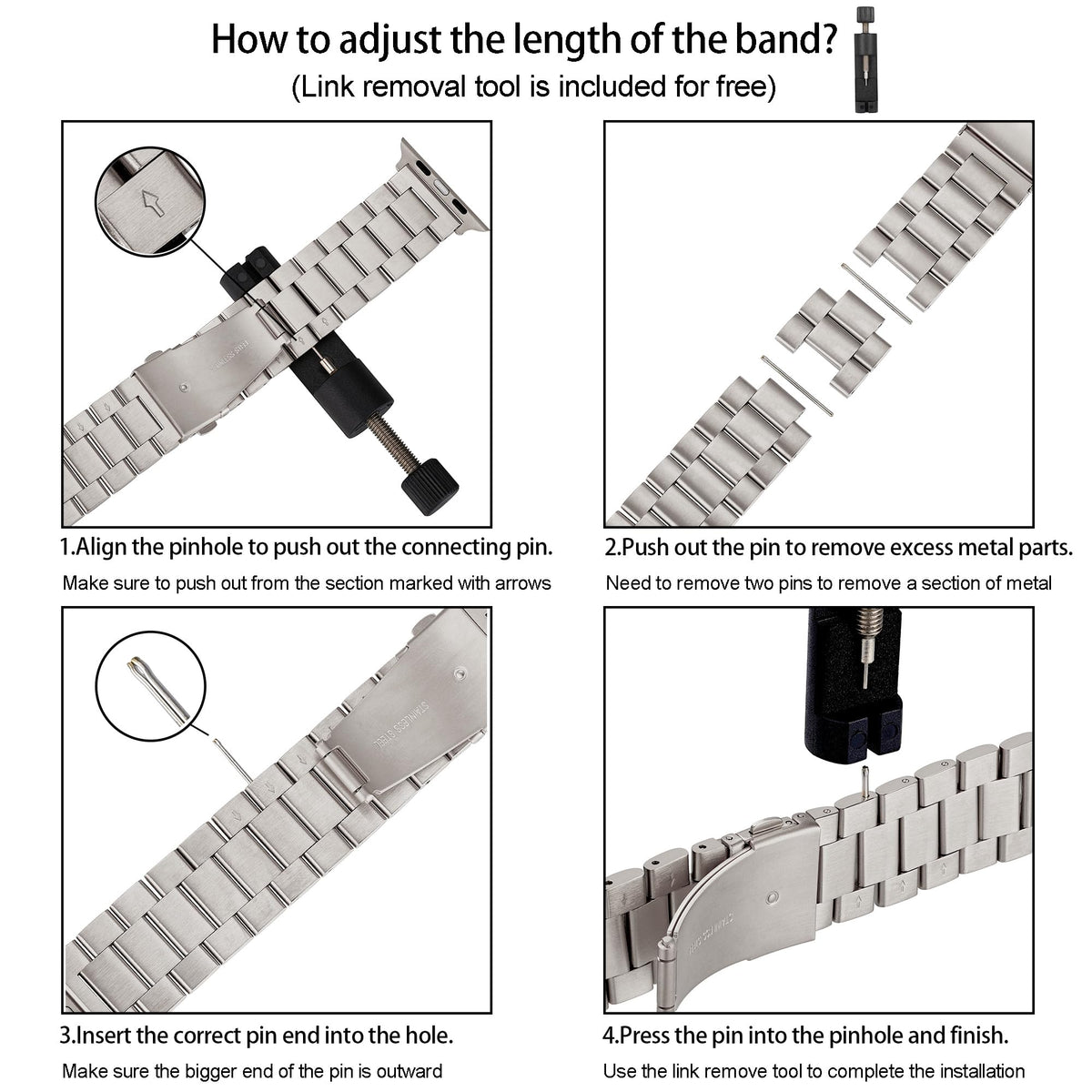 How to adjust the length of the band?
(Link removal tool is included for free)

STAINLESS STEEL

1.Align the pinhole to push out the connecting pin.
Make sure to push out from the section marked with arrows

2.Push out the pin to remove excess metal parts.
Need to remove two pins to remove a section of metal

STAINLESS STEEL

3.Insert the correct pin end into the hole.
Make sure the bigger end of the pin is outward

STAINLESS STEEL

4.Press the pin into the pinhole and finish.
Use the link remove tool to complete the installation