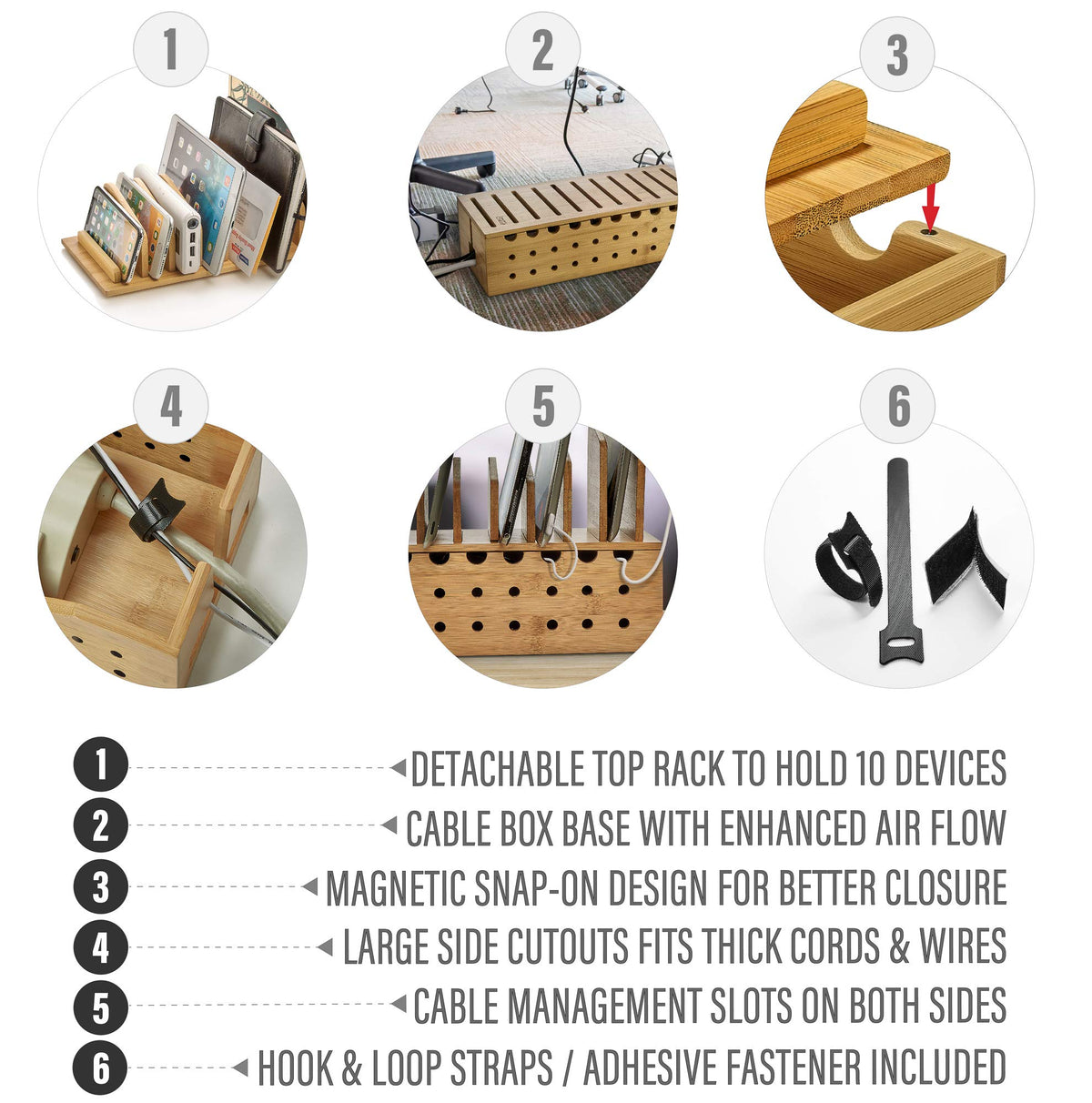 1

2

3

4

5

6

1 DETACHABLE TOP RACK TO HOLD 10 DEVICES

2 CABLE BOX BASE WITH ENHANCED AIR FLOW

3 MAGNETIC SNAP-ON DESIGN FOR BETTER CLOSURE

4 LARGE SIDE CUTOUTS FITS THICK CORDS & WIRES

5 CABLE MANAGEMENT SLOTS ON BOTH SIDES

6 HOOK & LOOP STRAPS / ADHESIVE FASTENER INCLUDED