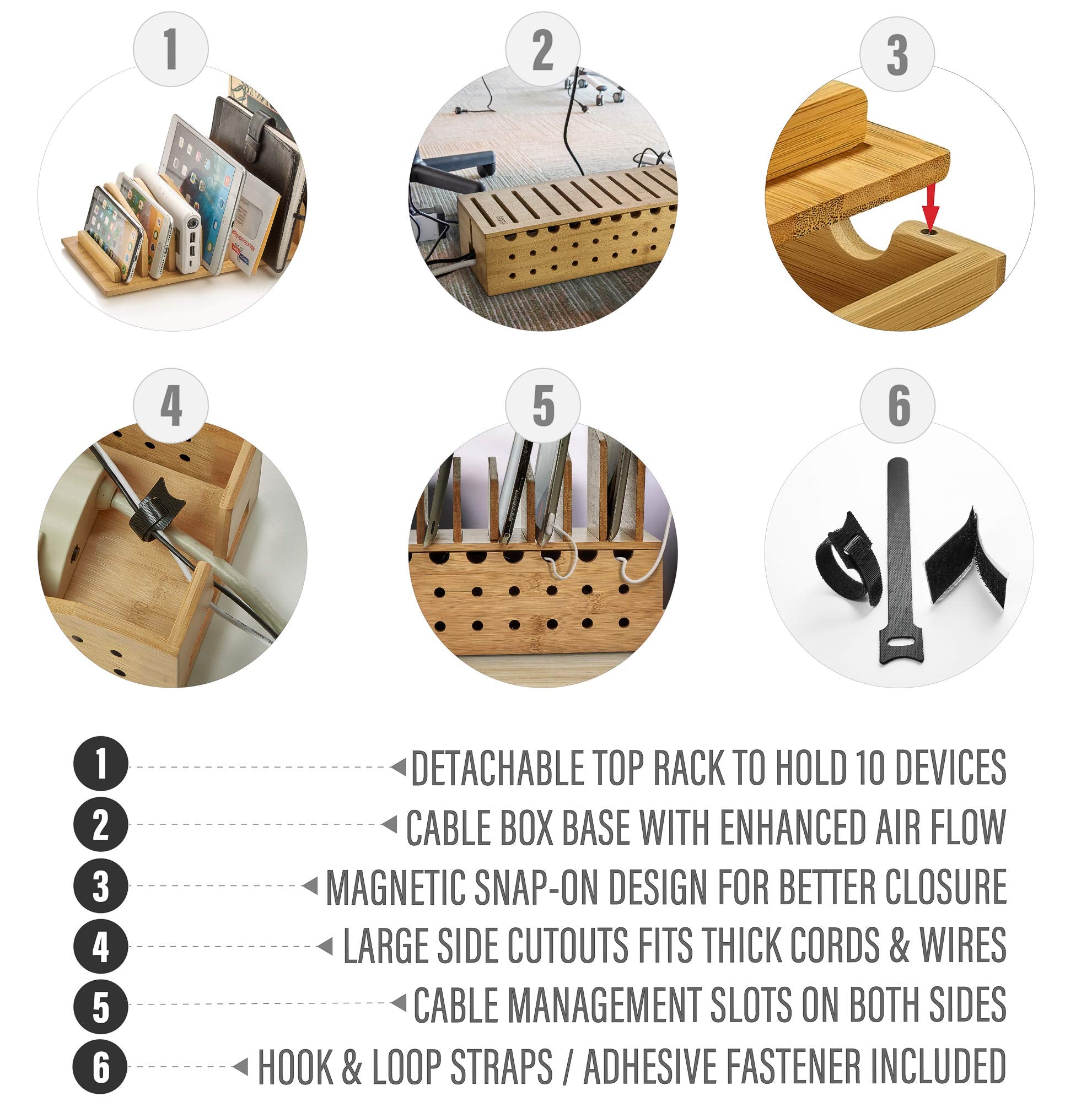 1

2

3

4

5

6

1 DETACHABLE TOP RACK TO HOLD 10 DEVICES

2 CABLE BOX BASE WITH ENHANCED AIR FLOW

3 MAGNETIC SNAP-ON DESIGN FOR BETTER CLOSURE

4 LARGE SIDE CUTOUTS FITS THICK CORDS & WIRES

5 CABLE MANAGEMENT SLOTS ON BOTH SIDES

6 HOOK & LOOP STRAPS / ADHESIVE FASTENER INCLUDED