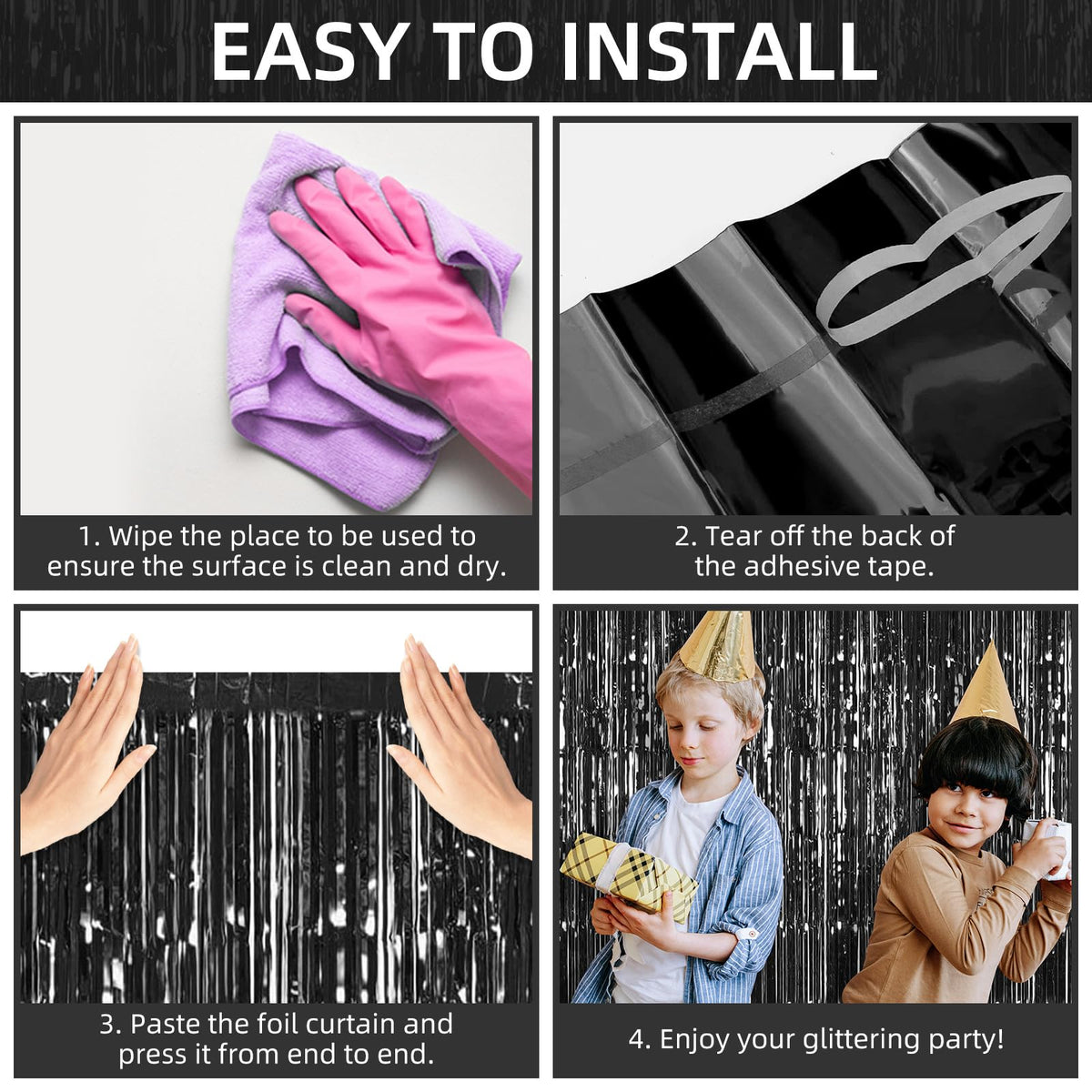 EASY TO INSTALL

1. Wipe the place to be used to ensure the surface is clean and dry.

2. Tear off the back of the adhesive tape.

3. Paste the foil curtain and press it from end to end.

4. Enjoy your glittering party!