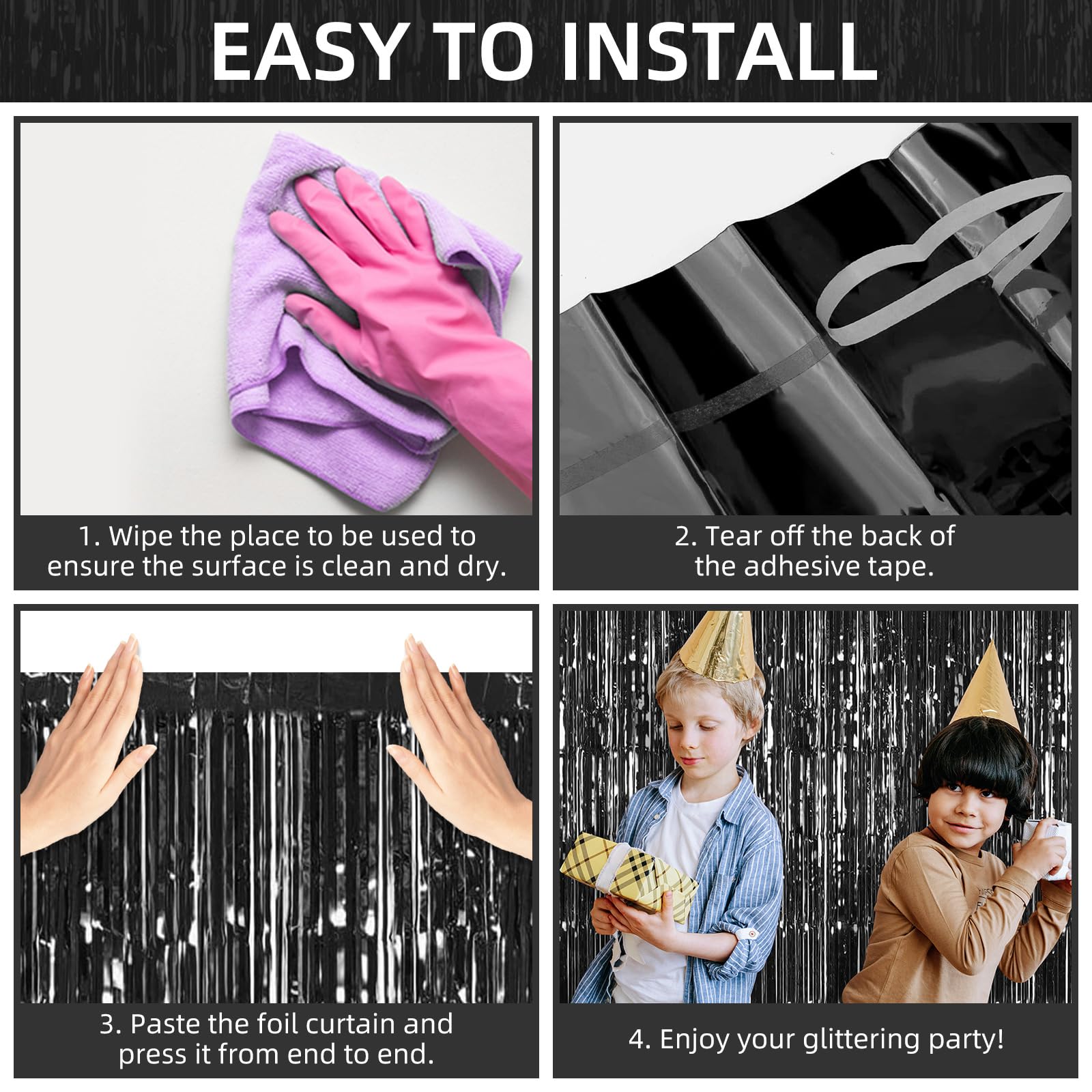 EASY TO INSTALL

1. Wipe the place to be used to ensure the surface is clean and dry.

2. Tear off the back of the adhesive tape.

3. Paste the foil curtain and press it from end to end.

4. Enjoy your glittering party!