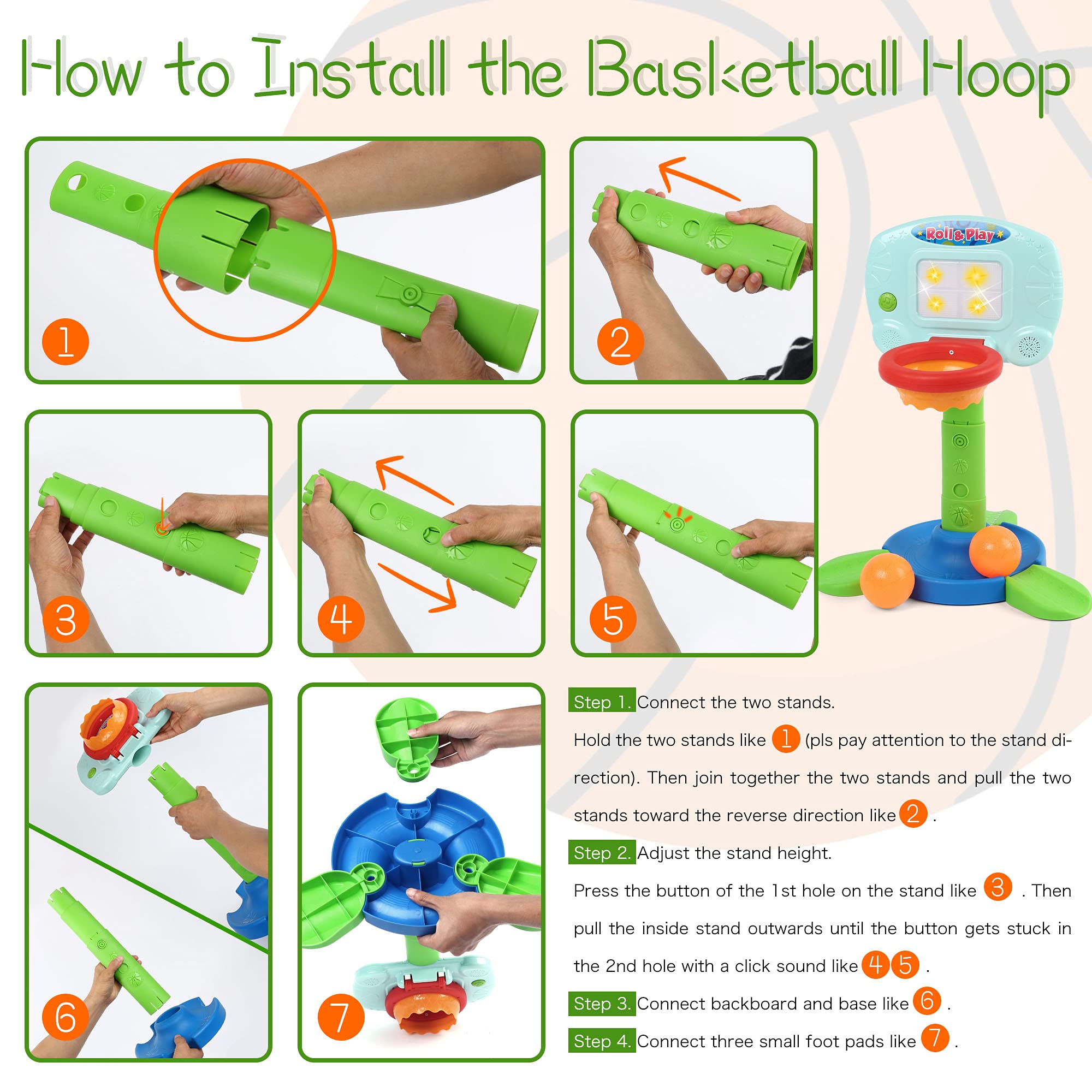 How to Install the Basketball Hoop

1

2

Roll & Play

3

4

5

6

7

Step 1. Connect the two stands.

Hold the two stands like 1 (pls pay attention to the stand direction). Then join together the two stands and pull the two stands toward the reverse direction like 2 .

Step 2. Adjust the stand height.

Press the button of the 1st hole on the stand like 3 . Then pull the inside stand outwards until the button gets stuck in the 2nd hole with a click sound like 4 5 .

Step 3. Connect backboard and base like 6 .

Step 4. Connect three small foot pads like 7 .