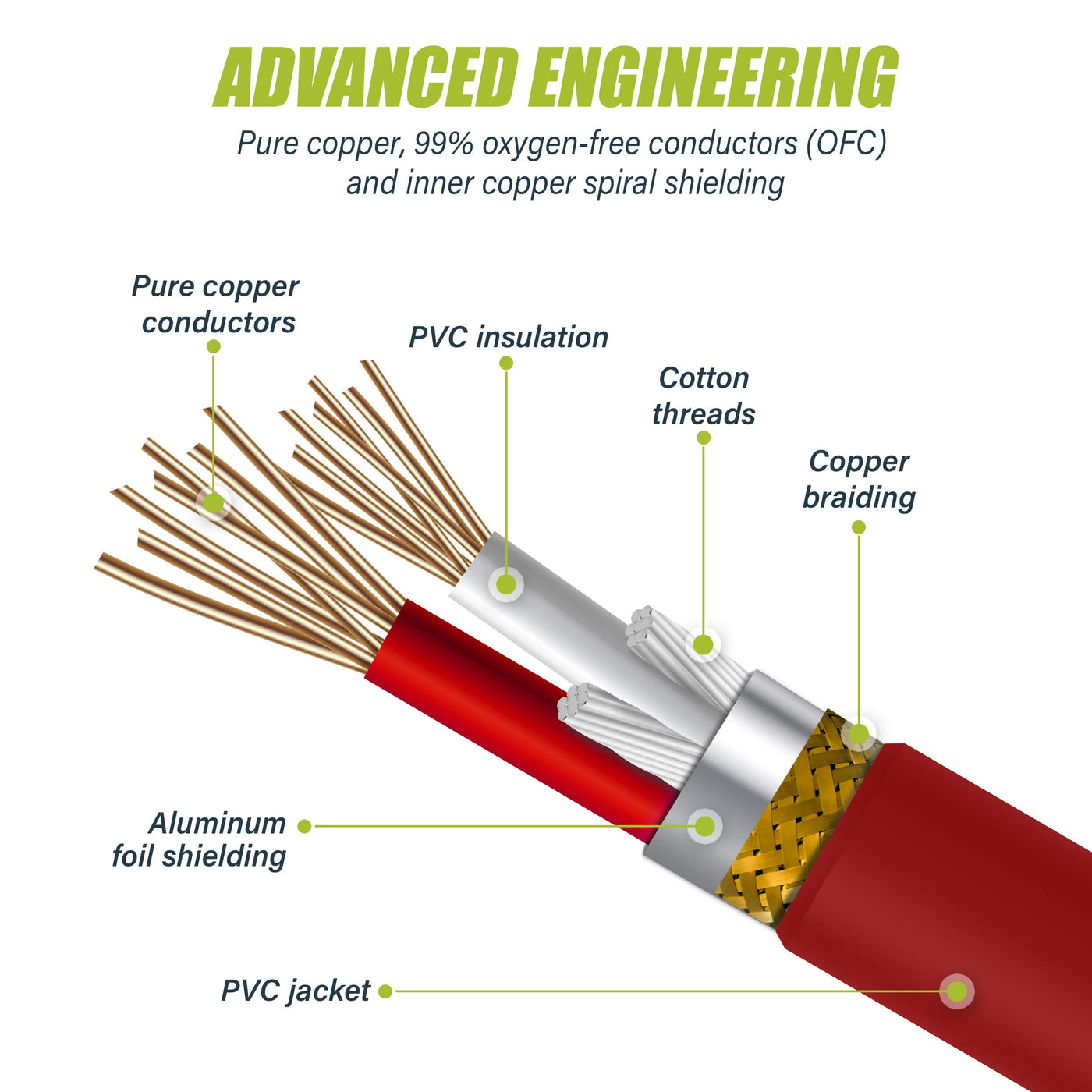 ADVANCED ENGINEERING

Pure copper, 99% oxygen-free conductors (OFC) and inner copper spiral shielding

Pure copper conductors

PVC insulation

Cotton threads

Copper braiding

Aluminum foil shielding

PVC jacket