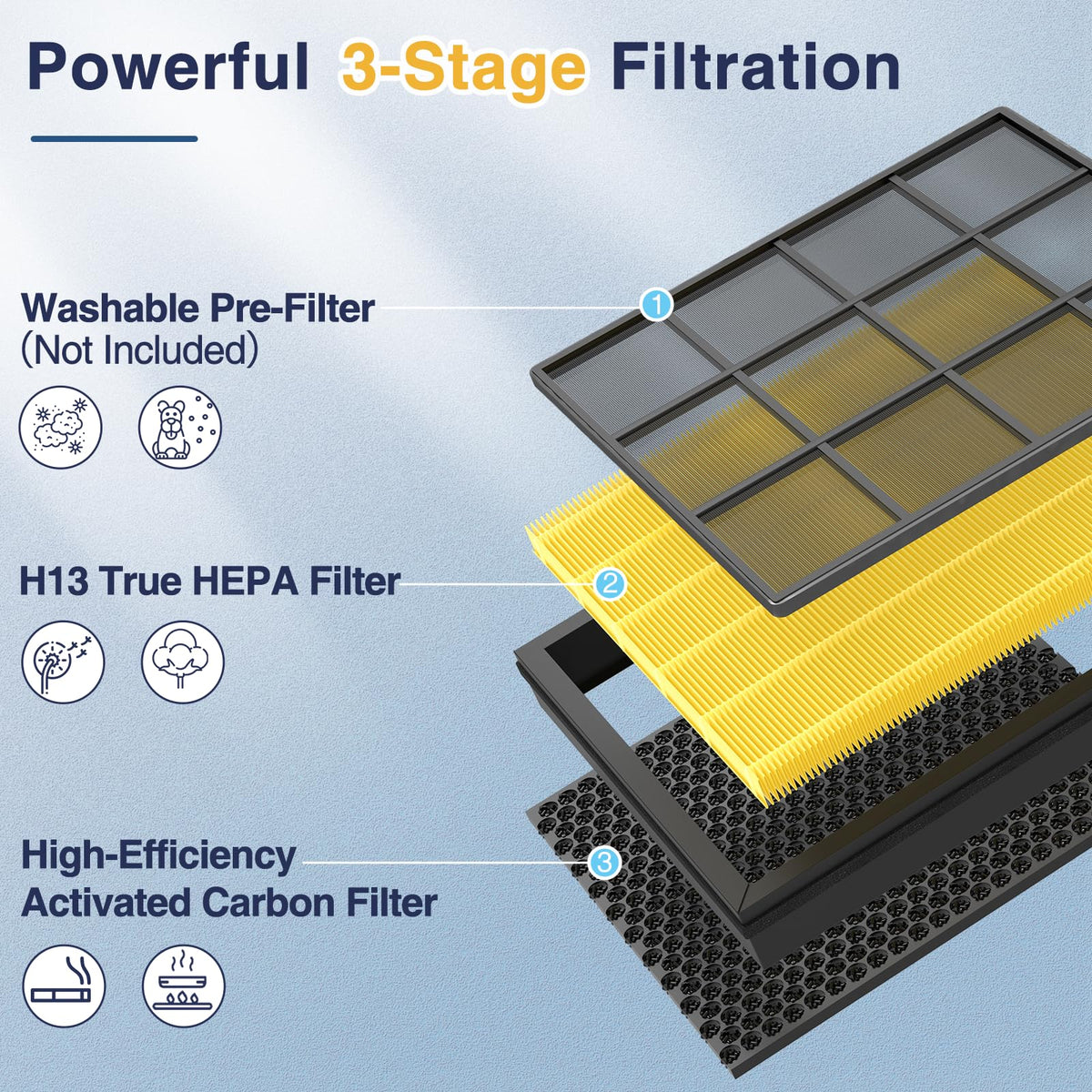 Powerful 3-Stage Filtration

Washable Pre-Filter
(Not Included)

1

H13 True HEPA Filter

2

High-Efficiency
Activated Carbon Filter

3