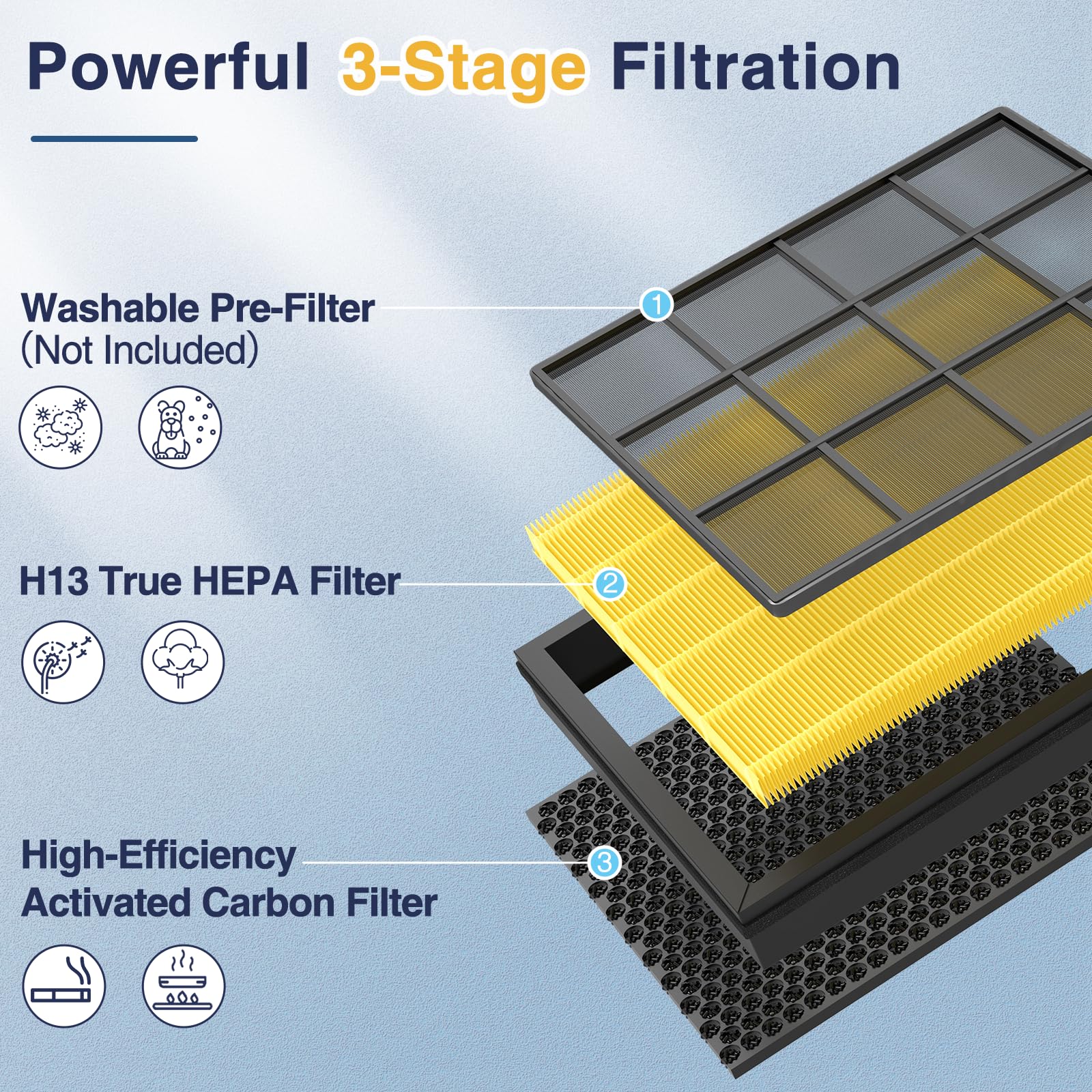 Powerful 3-Stage Filtration

Washable Pre-Filter
(Not Included)

1

H13 True HEPA Filter

2

High-Efficiency
Activated Carbon Filter

3