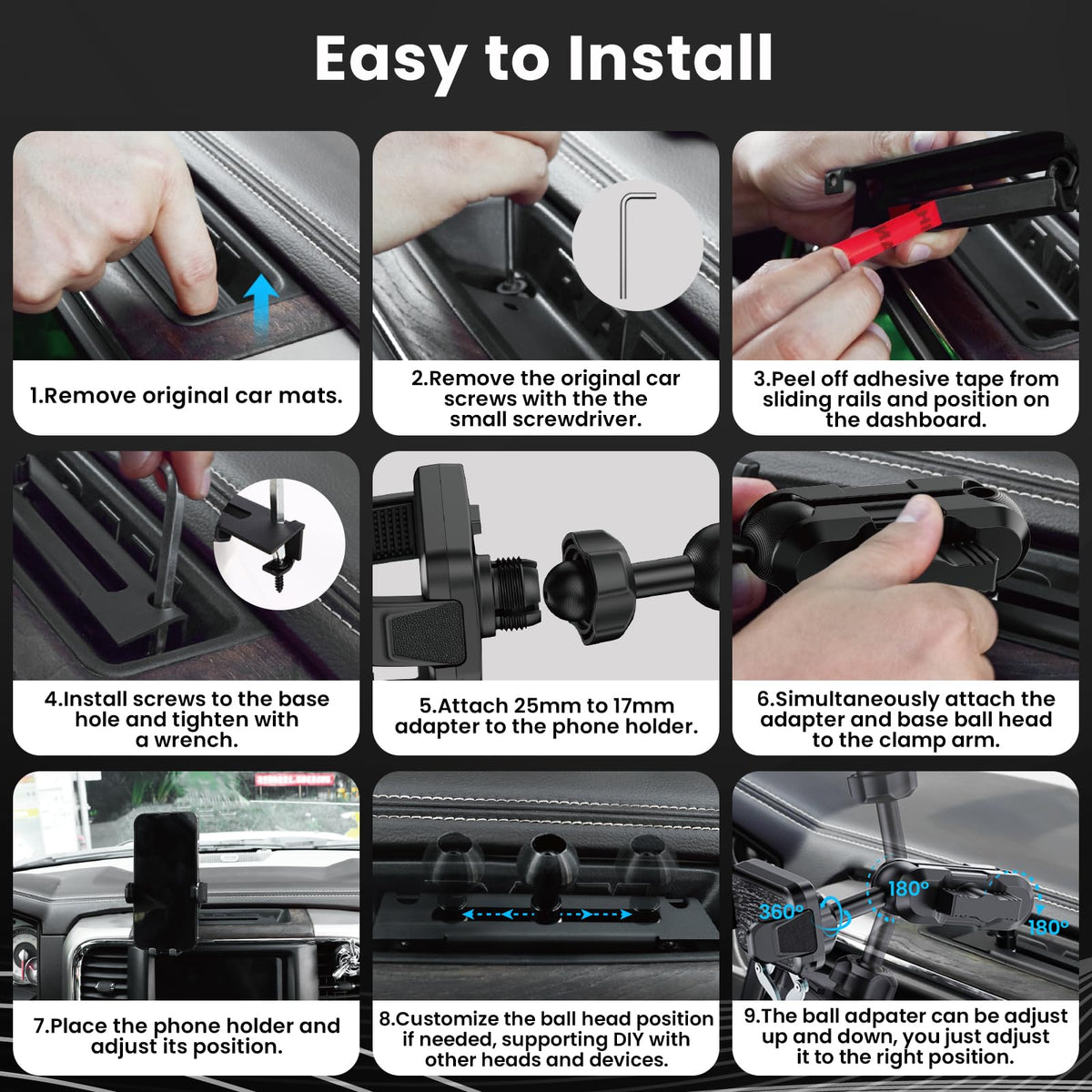 Easy to Install

1.Remove original car mats.

2.Remove the original car screws with the the small screwdriver.

3.Peel off adhesive tape from sliding rails and position on the dashboard.

4.Install screws to the base hole and tighten with a wrench.

5.Attach 25mm to 17mm adapter to the phone holder.

6.Simultaneously attach the adapter and base ball head to the clamp arm.

7.Place the phone holder and adjust its position.

8.Customize the ball head position if needed, supporting DIY with other heads and devices.

360°
180°
180°

9.The ball adpater can be adjust up and down, you just adjust it to the right position.