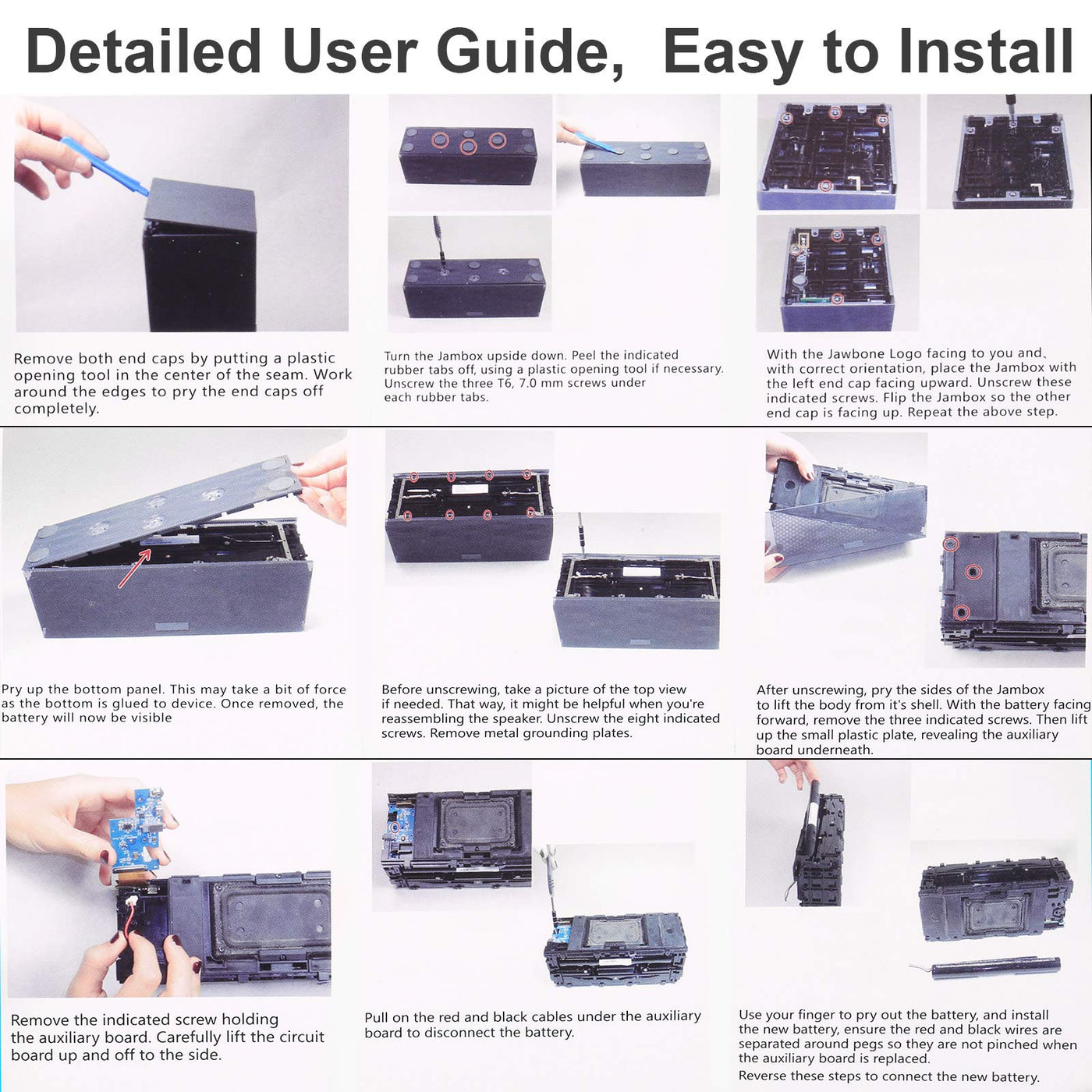 Detailed User Guide, Easy to Install

Remove both end caps by putting a plastic opening tool in the center of the seam. Work around the edges to pry the end caps off completely.

Turn the Jambox upside down. Peel the indicated rubber tabs off, using a plastic opening tool if necessary. Unscrew the three T6, 7.0 mm screws under each rubber tabs.

With the Jawbone Logo facing to you and, with correct orientation, place the Jambox with the left end cap facing upward. Unscrew these indicated screws. Flip the Jambox so the other end cap is facing up. Repeat the above step.

Pry up the bottom panel. This may take a bit of force as the bottom is glued to device. Once removed, the battery will now be visible

Before unscrewing, take a picture of the top view if needed. That way, it might be helpful when you're reassembling the speaker. Unscrew the eight indicated screws. Remove metal grounding plates.

After unscrewing, pry the sides of the Jambox to lift the body from it's shell. With the battery facing forward, remove the three indicated screws. Then lift up the small plastic plate, revealing the auxiliary board underneath.

Remove the indicated screw holding the auxiliary board. Carefully lift the circuit board up and off to the side.

Pull on the red and black cables under the auxiliary board to disconnect the battery.

Use your finger to pry out the battery, and install the new battery, ensure the red and black wires are separated around pegs so they are not pinched when the auxiliary board is replaced.
Reverse these steps to connect the new battery.