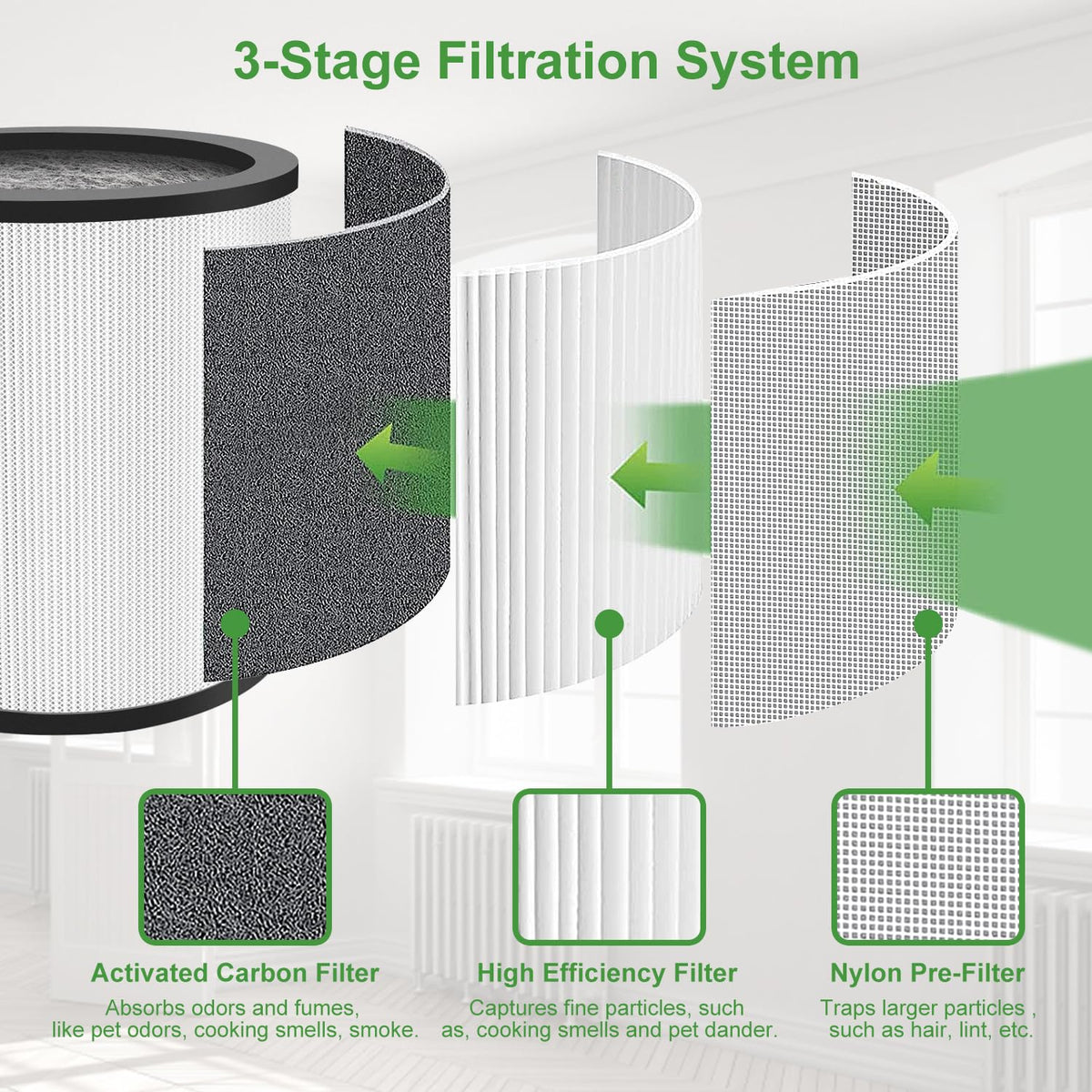 3-Stage Filtration System

Activated Carbon Filter

Absorbs odors and fumes, like pet odors, cooking smells, smoke.

High Efficiency Filter

Captures fine particles, such as, cooking smells and pet dander.

Nylon Pre-Filter

Traps larger particles , such as hair, lint, etc.