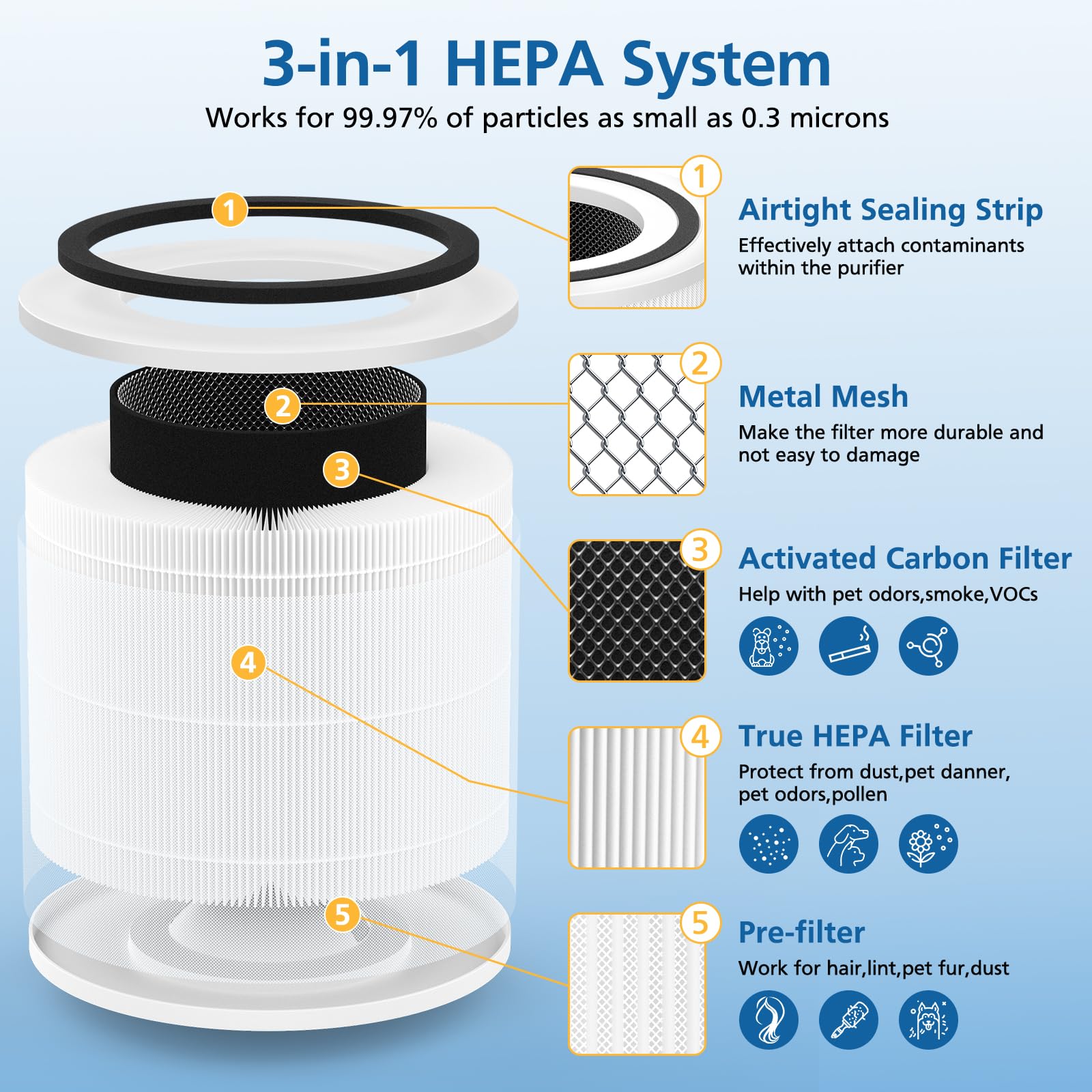 3-in-1 HEPA System

Works for 99.97% of particles as small as 0.3 microns

1

2

3

4

5

1

Airtight Sealing Strip

Effectively attach contaminants within the purifier

2

Metal Mesh

Make the filter more durable and not easy to damage

3

Activated Carbon Filter

Help with pet odors,smoke,VOCs

4

True HEPA Filter

Protect from dust,pet danner, pet odors,pollen

5

Pre-filter

Work for hair,lint,pet fur,dust