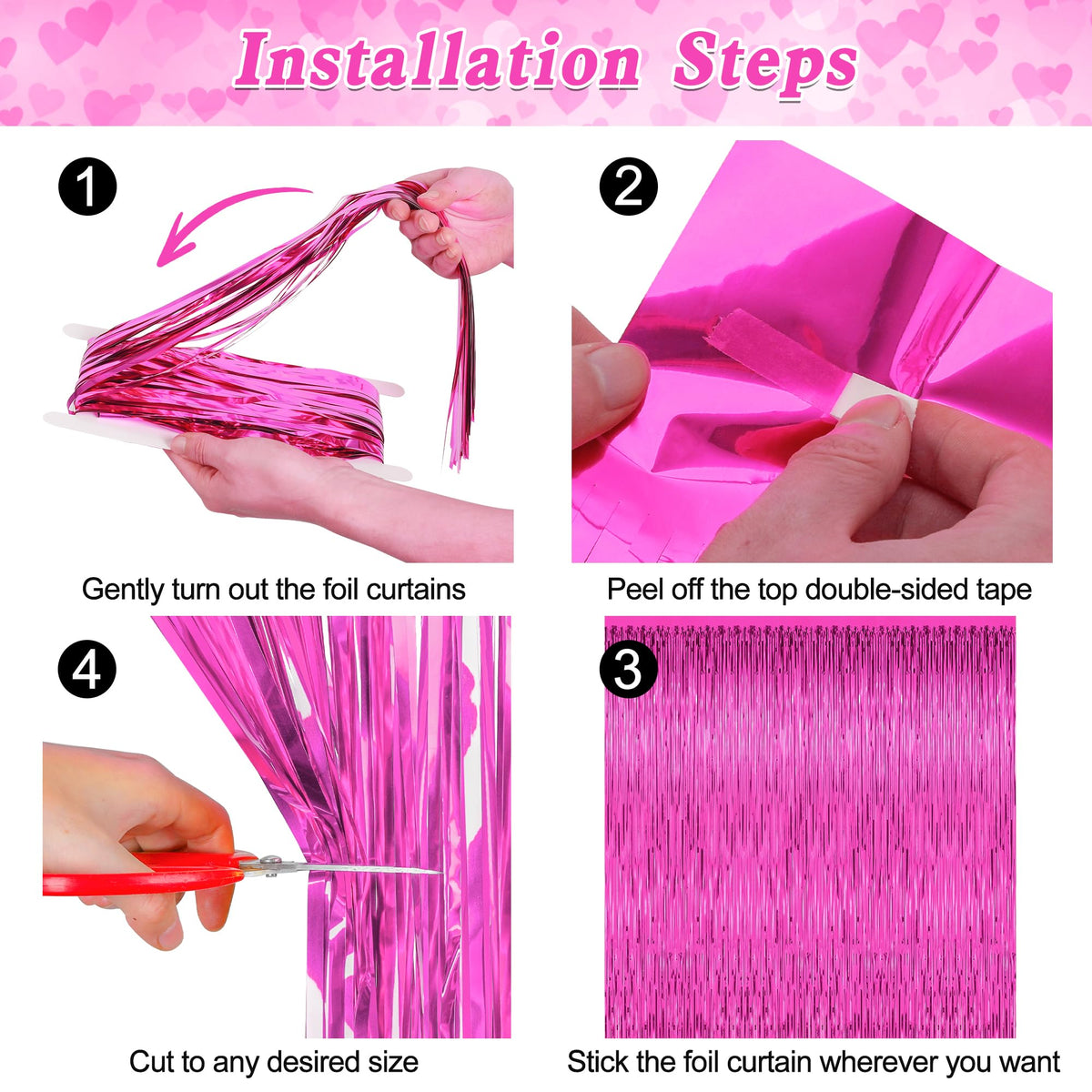 Installation Steps

1

Gently turn out the foil curtains

2

Peel off the top double-sided tape

4

Cut to any desired size

3

Stick the foil curtain wherever you want