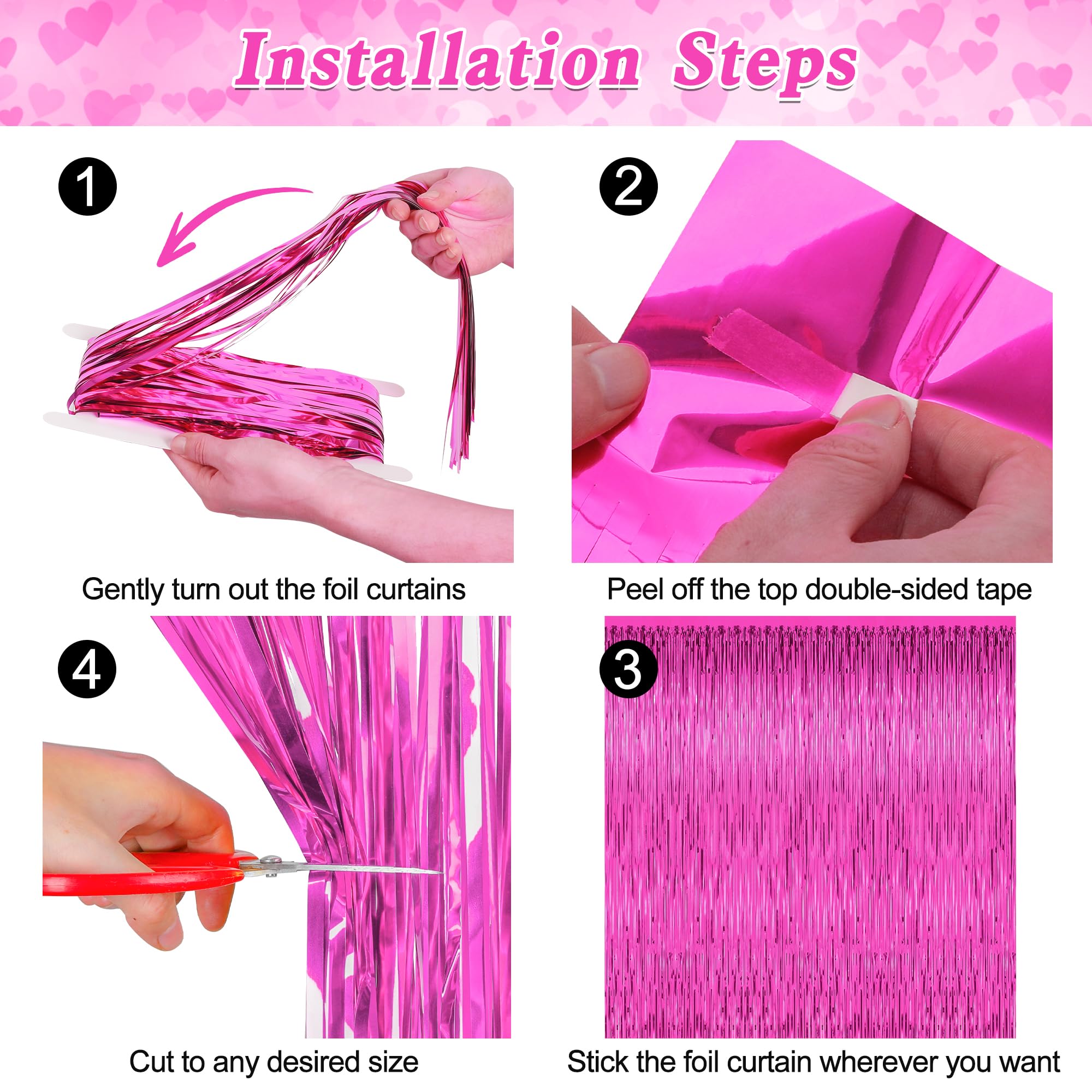 Installation Steps

1

Gently turn out the foil curtains

2

Peel off the top double-sided tape

4

Cut to any desired size

3

Stick the foil curtain wherever you want