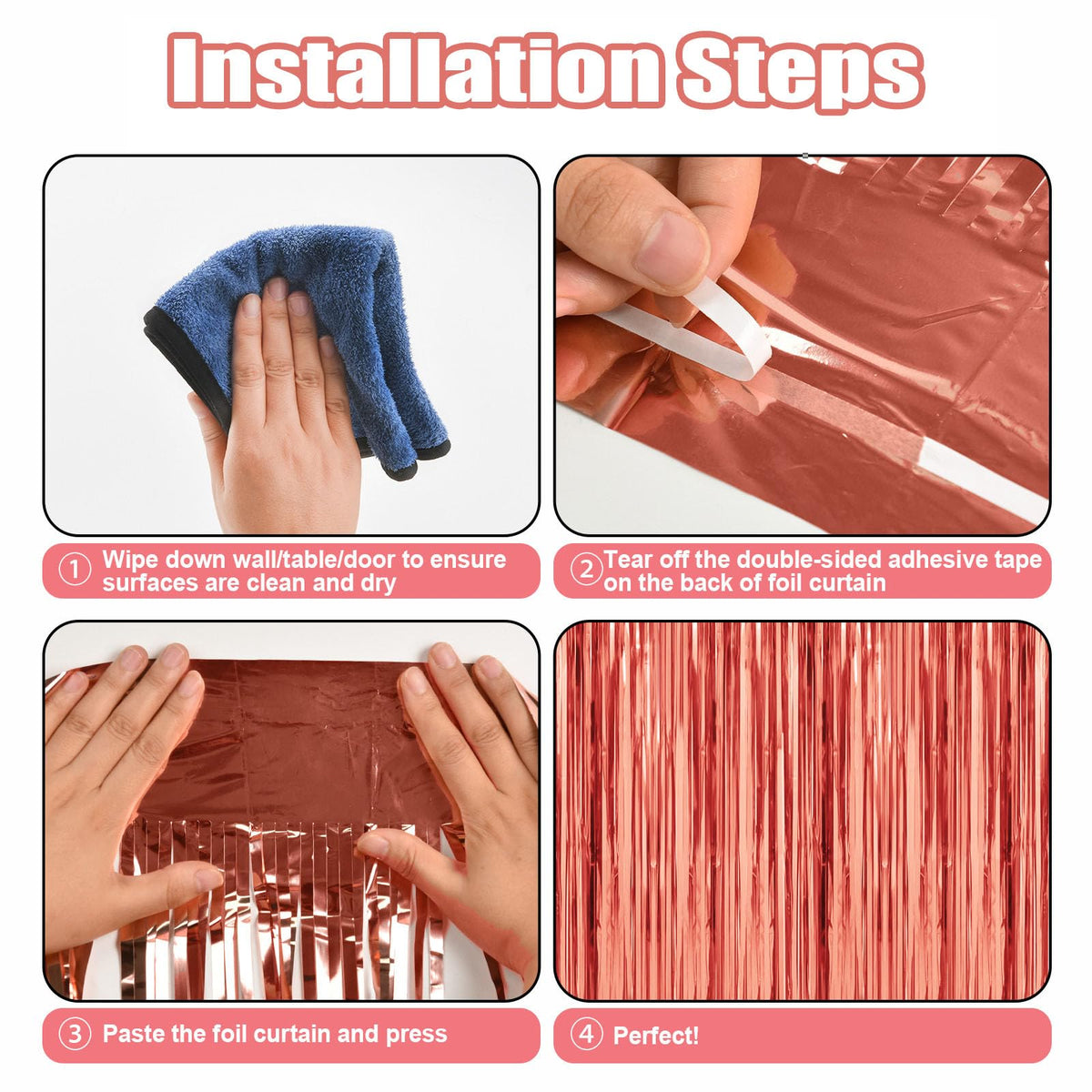 Installation Steps

① Wipe down wall/table/door to ensure surfaces are clean and dry

② Tear off the double-sided adhesive tape on the back of foil curtain

③ Paste the foil curtain and press

④ Perfect!