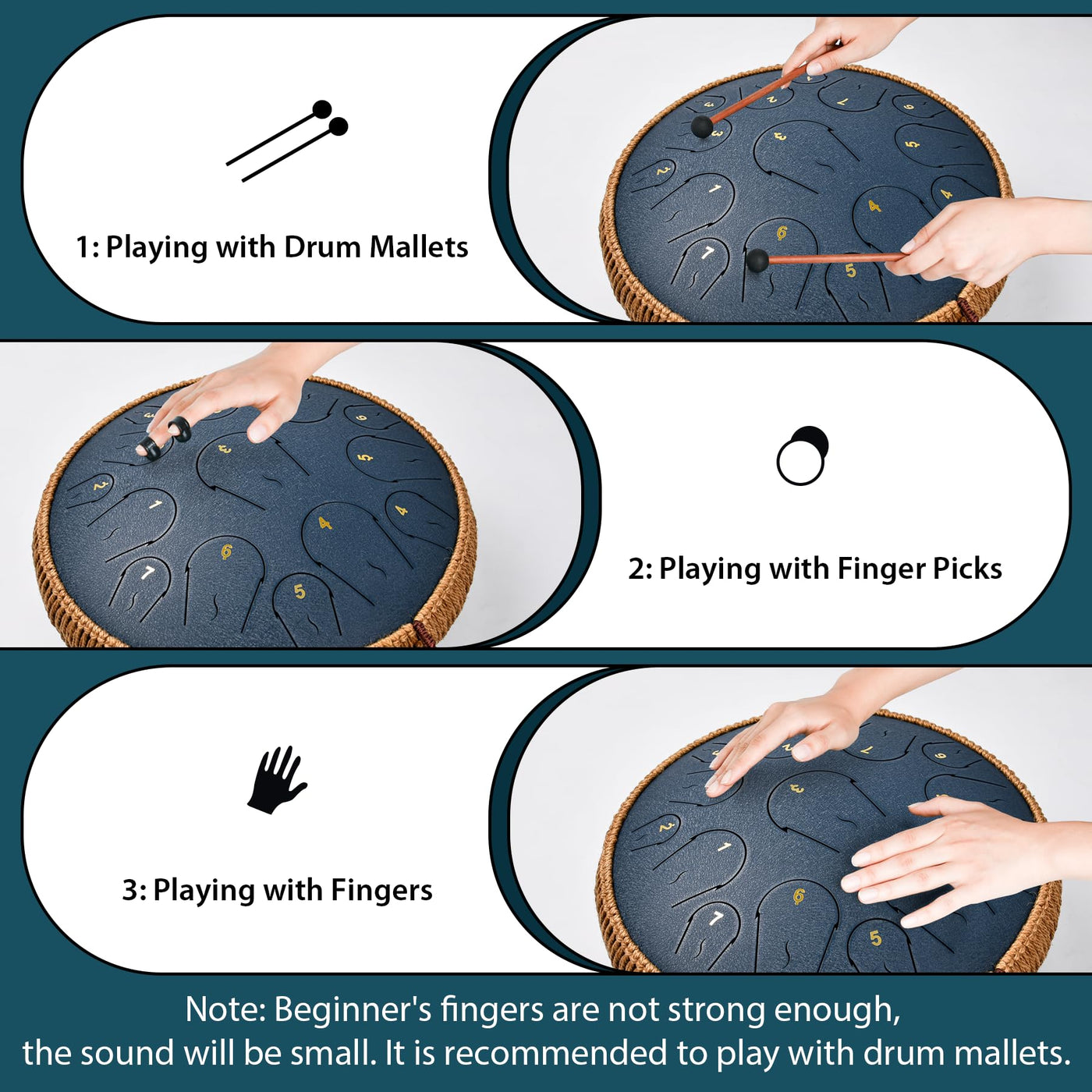 1: Playing with Drum Mallets

2: Playing with Finger Picks

3: Playing with Fingers

Note: Beginner's fingers are not strong enough, the sound will be small. It is recommended to play with drum mallets.