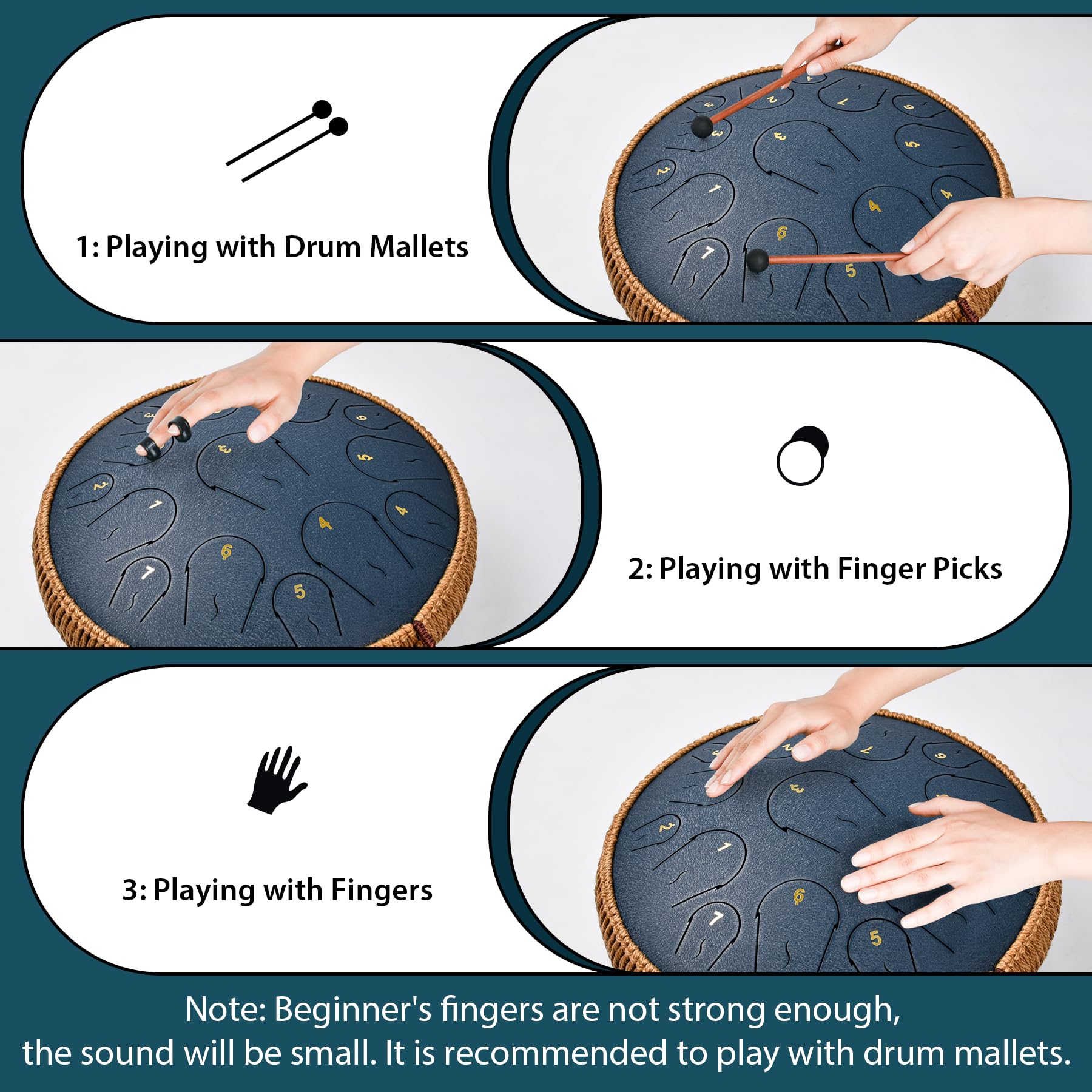 1: Playing with Drum Mallets

2: Playing with Finger Picks

3: Playing with Fingers

Note: Beginner's fingers are not strong enough, the sound will be small. It is recommended to play with drum mallets.