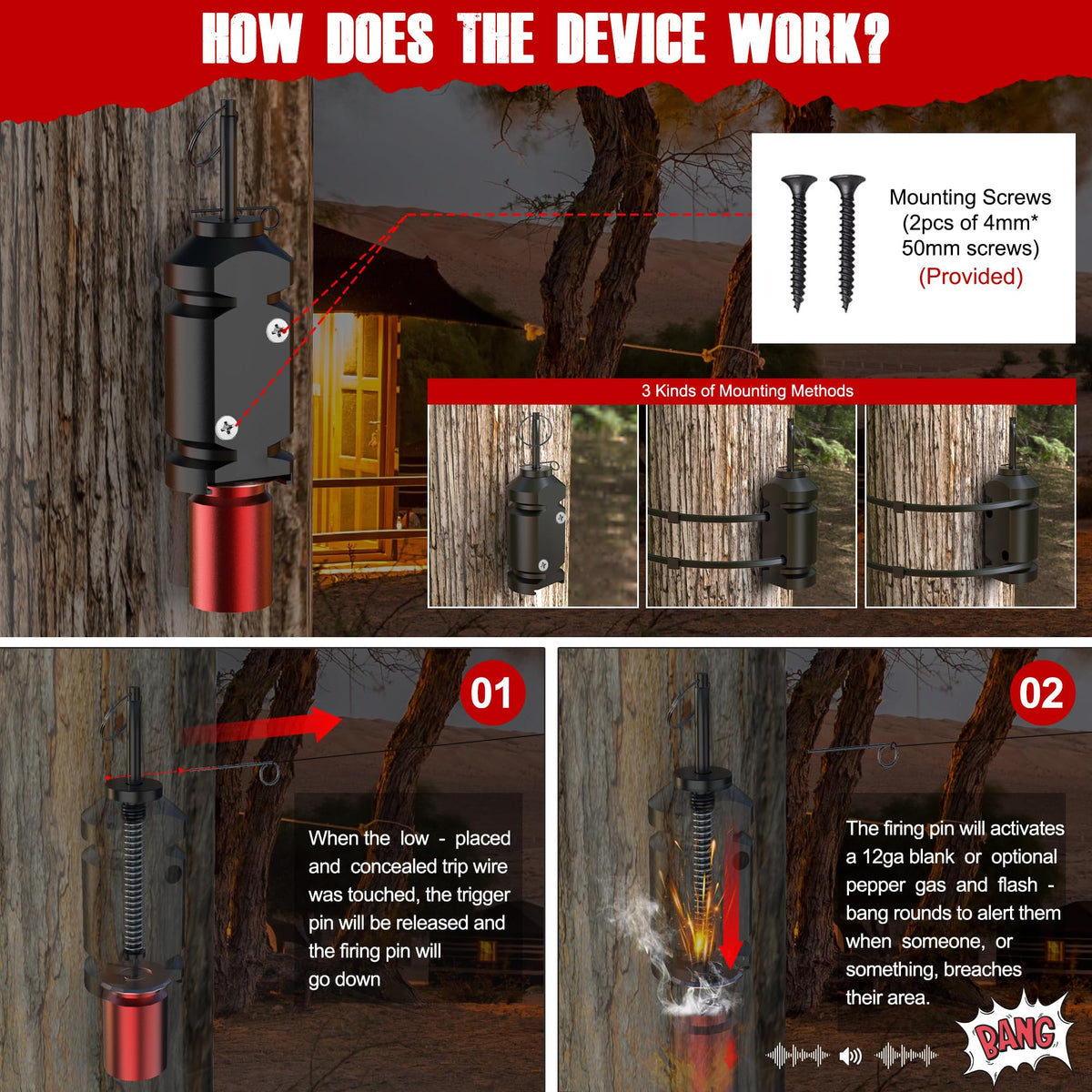 HOW DOES THE DEVICE WORK?

Mounting Screws (2pcs of 4mm* 50mm screws) (Provided)

3 Kinds of Mounting Methods

01

When the low - placed and concealed trip wire was touched, the trigger pin will be released and the firing pin will go down

02

The firing pin will activates a 12ga blank or optional pepper gas and flash - bang rounds to alert them when someone, or something, breaches their area.

BANG