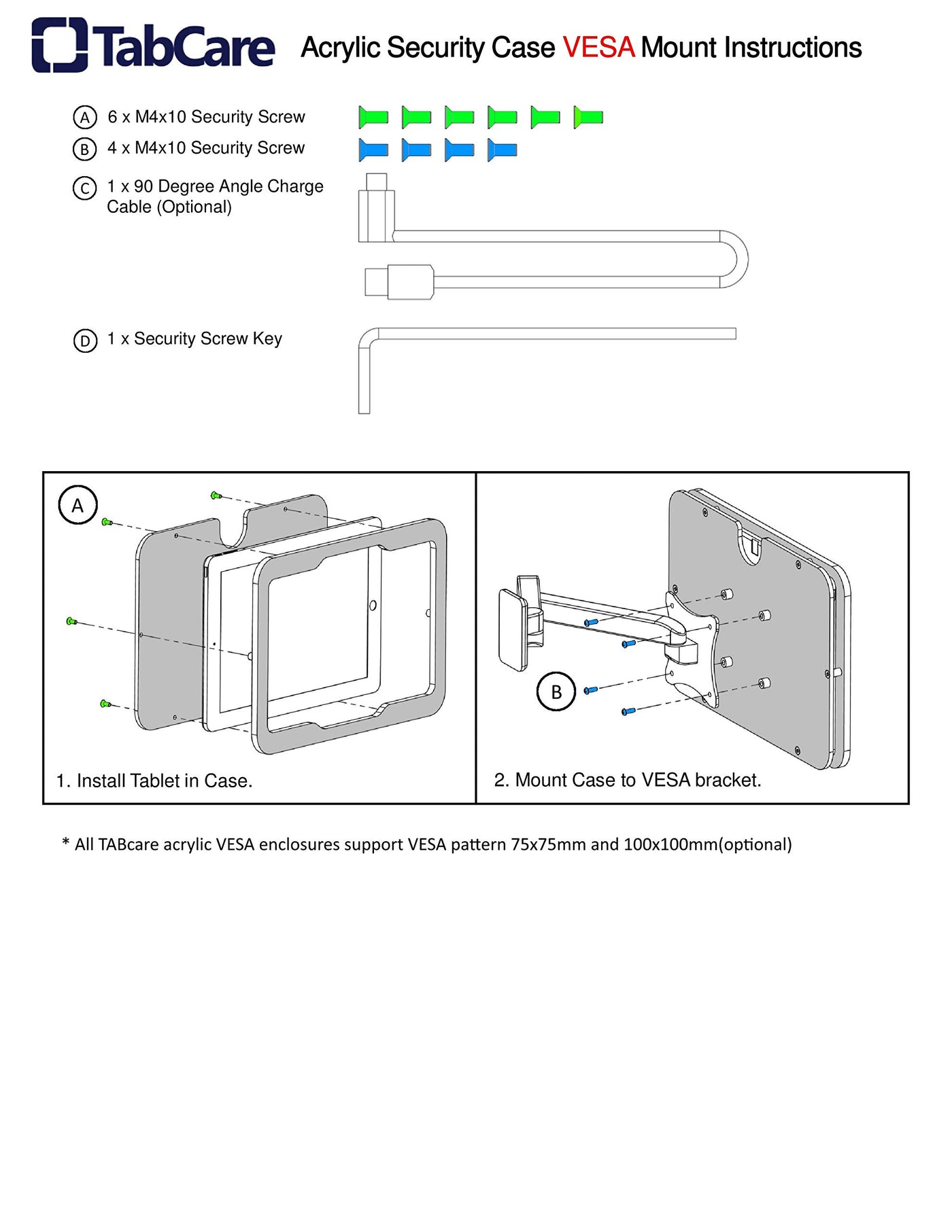 TabCare Acrylic Security Case VESA Mount Instructions

A 6 x M4x10 Security Screw

B 4 x M4x10 Security Screw

C 1 x 90 Degree Angle Charge Cable (Optional)

D 1 x Security Screw Key

A

1. Install Tablet in Case.

B

2. Mount Case to VESA bracket.

* All TABcare acrylic VESA enclosures support VESA pattern 75x75mm and 100x100mm(optional)