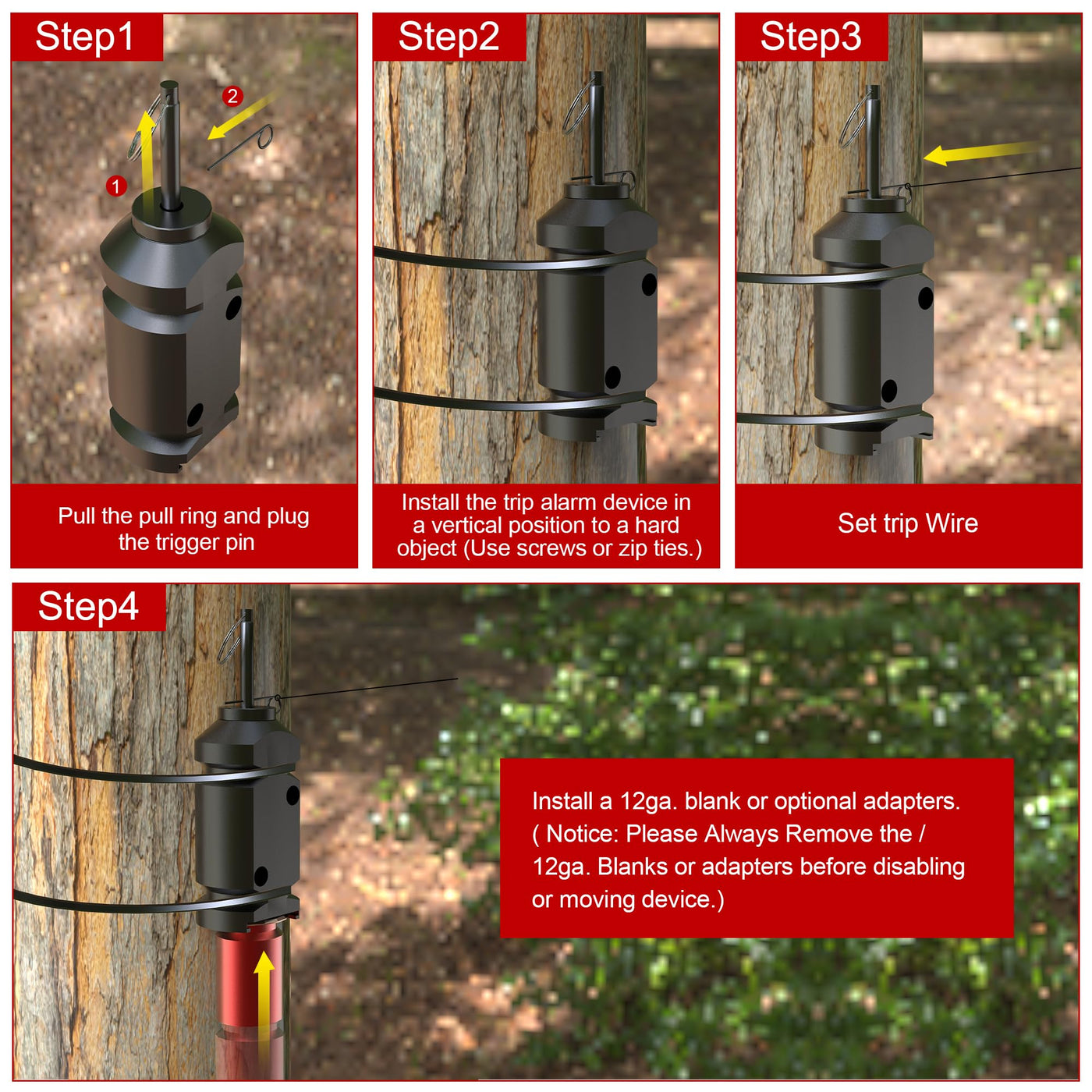 Step1

2

1

Pull the pull ring and plug the trigger pin

Step2

Install the trip alarm device in a vertical position to a hard object (Use screws or zip ties.)

Step3

Set trip Wire

Step4

Install a 12ga. blank or optional adapters. ( Notice: Please Always Remove the / 12ga. Blanks or adapters before disabling or moving device.)