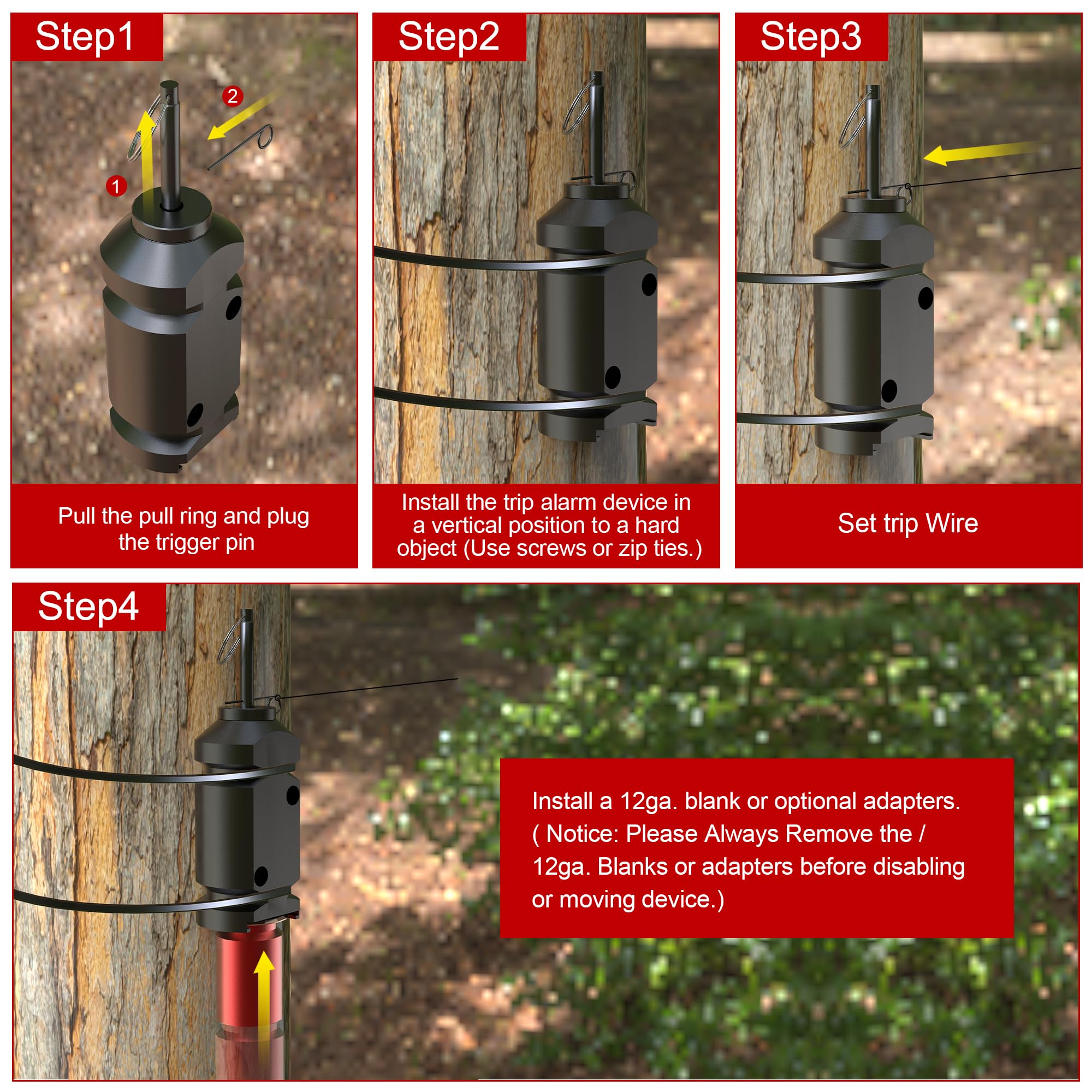 Step1

2

1

Pull the pull ring and plug the trigger pin

Step2

Install the trip alarm device in a vertical position to a hard object (Use screws or zip ties.)

Step3

Set trip Wire

Step4

Install a 12ga. blank or optional adapters. ( Notice: Please Always Remove the / 12ga. Blanks or adapters before disabling or moving device.)