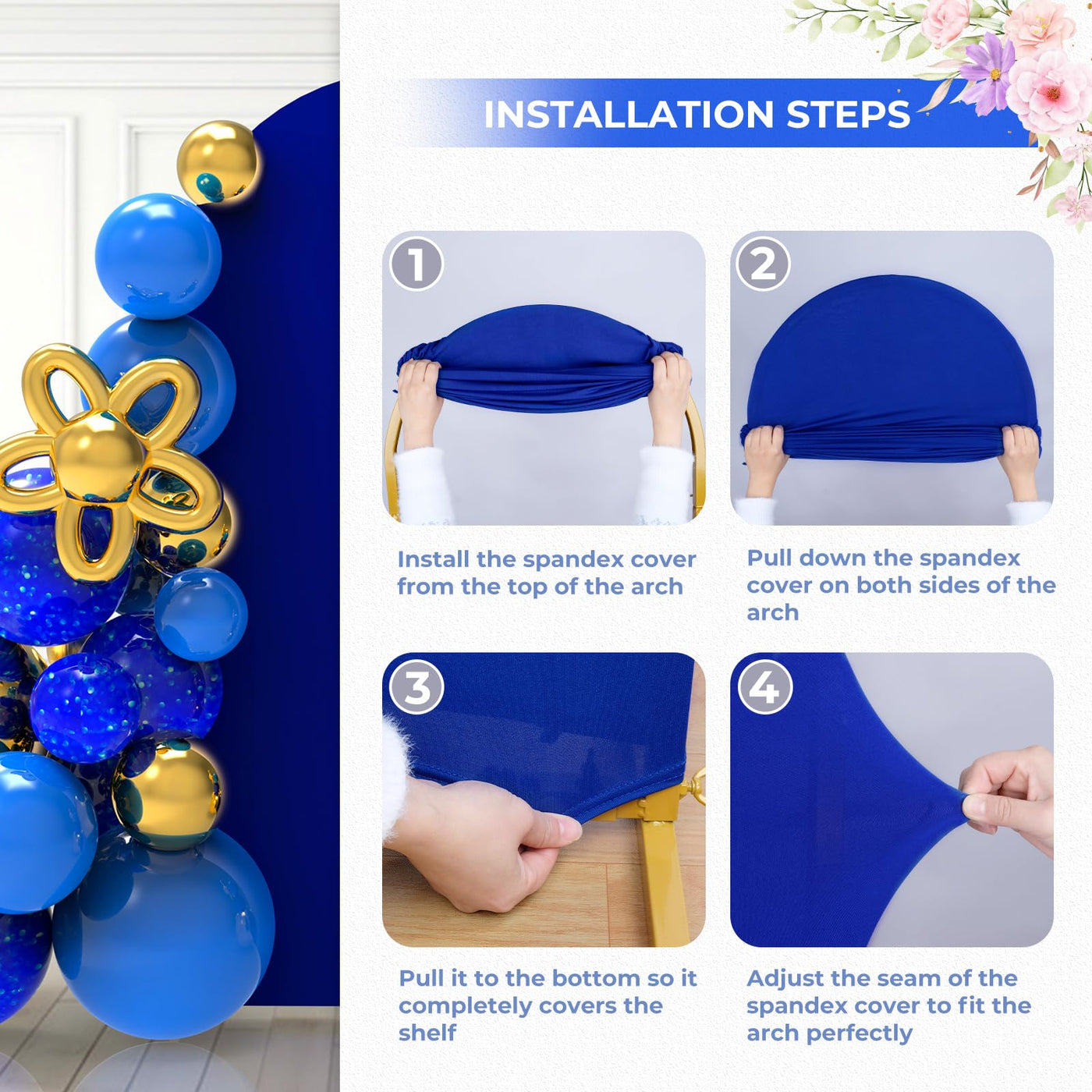 INSTALLATION STEPS

1
Install the spandex cover from the top of the arch

2
Pull down the spandex cover on both sides of the arch

3
Pull it to the bottom so it completely covers the shelf

4
Adjust the seam of the spandex cover to fit the arch perfectly